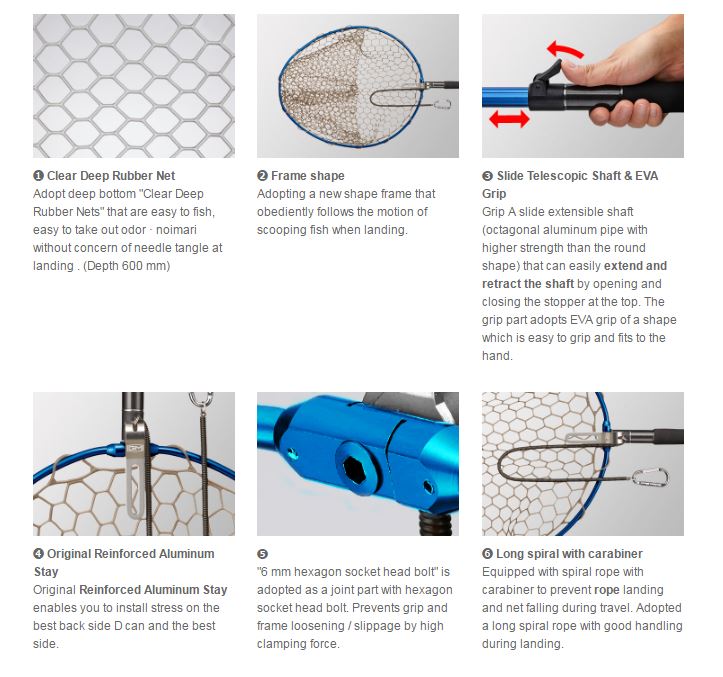 ❶ Clear Deep Rubber Net
Adopt deep bottom "Clear Deep Rubber Nets" that are easy to fish, easy to take out odor · noimari without concern of needle tangle at landing . (Depth 600 mm)

❷ Frame shape
Adopting a new shape frame that obediently follows the motion of scooping fish when landing.

❸ Slide Telescopic Shaft & EVA Grip
Grip A slide extensible shaft (octagonal aluminum pipe with higher strength than the round shape) that can easily extend and retract the shaft by opening and closing the stopper at the top. The grip part adopts EVA grip of a shape which is easy to grip and fits to the hand.

❹ Original Reinforced Aluminum Stay
Original Reinforced Aluminum Stay enables you to install stress on the best back side D can and the best side.

❺
"6 mm hexagon socket head bolt" is adopted as a joint part with hexagon socket head bolt. Prevents grip and frame loosening / slippage by high clamping force.

❻ Long spiral with carabiner
Equipped with spiral rope with carabiner to prevent rope landing and net falling during travel. Adopted a long spiral rope with good handling during landing.