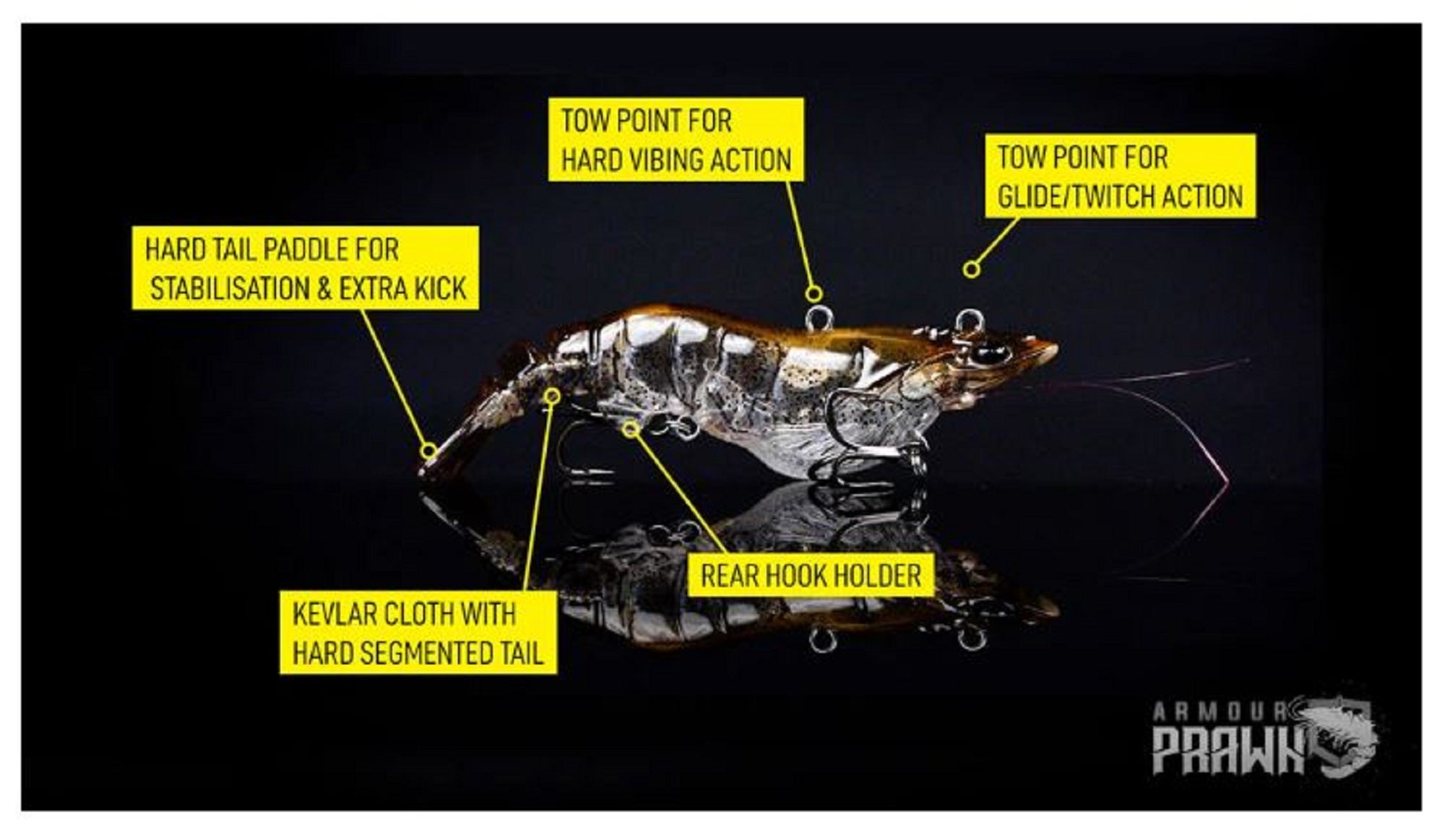 TOW POINT FOR HARD VIBING ACTION

TOW POINT FOR GLIDE/TWITCH ACTION

HARD TAIL PADDLE FOR STABILISATION & EXTRA KICK

REAR HOOK HOLDER

KEVLAR CLOTH WITH HARD SEGMENTED TAIL

ARMOUR PRAWN