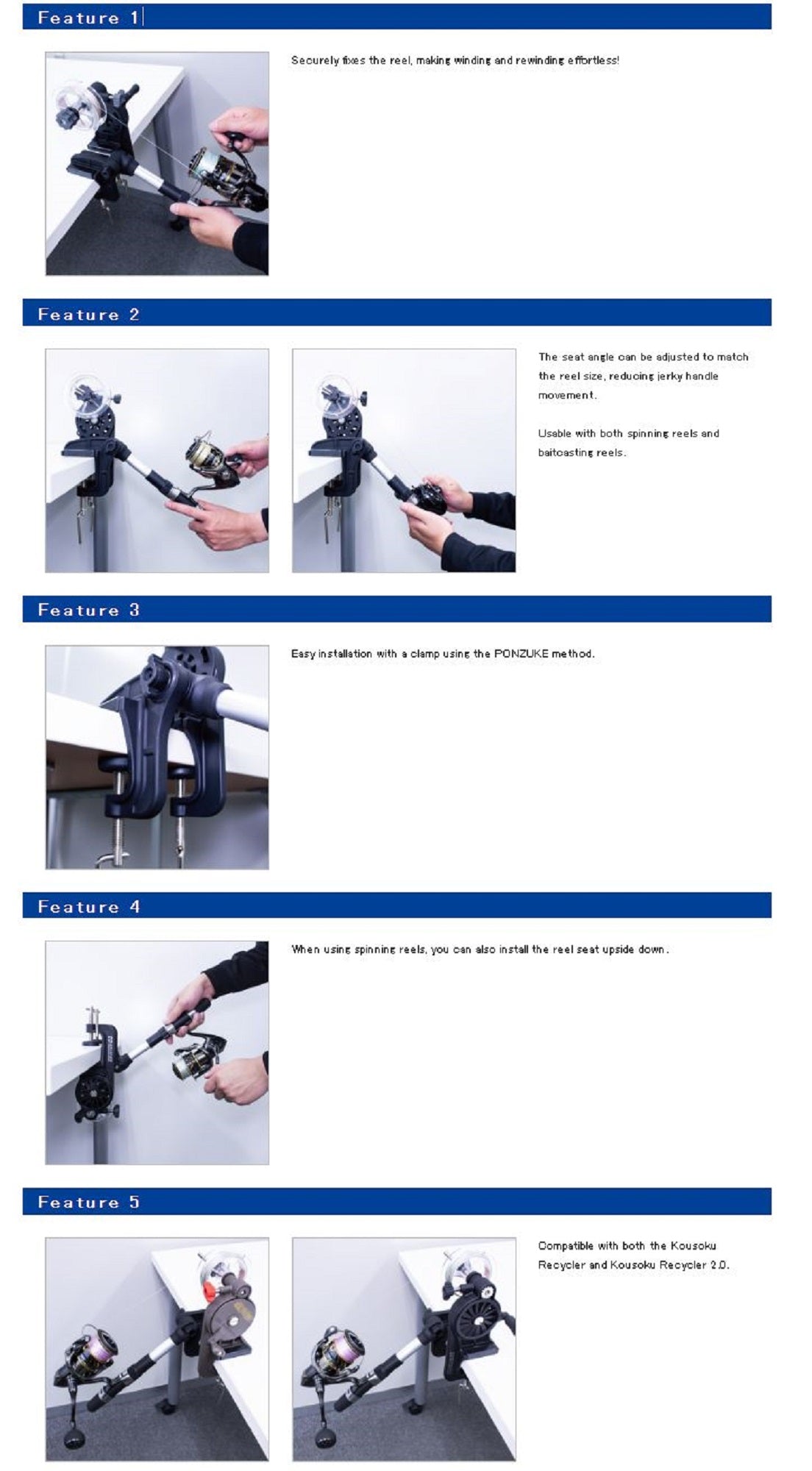 Feature 1

Securely fixes the reel, making winding and rewinding effortless!

Feature 2

The seat angle can be adjusted to match the reel size, reducing jerky handle movement.

Usable with both spinning reels and baitcasting reels.

Feature 3

Easy installation with a clamp using the PONZUKE method.

Feature 4

When using spinning reels, you can also install the reel seat upside down.

Feature 5

Compatible with both the Kousoku Recycler and Kousoku Recycler 2.0.