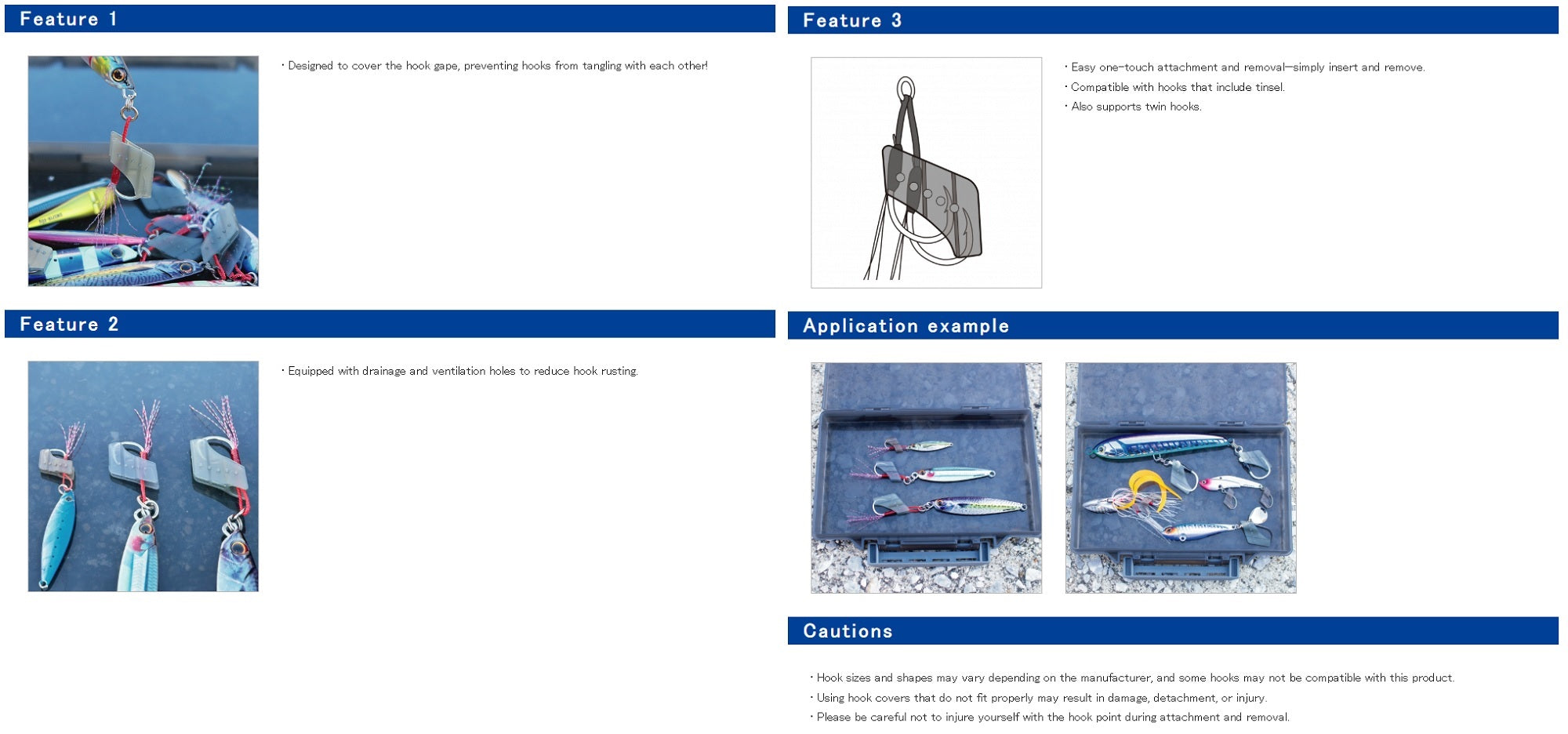 Feature 1

・Designed to cover the hook gape, preventing hooks from tangling with each other!

Feature 2

・Equipped with drainage and ventilation holes to reduce hook rusting.

Feature 3

・Easy one-touch attachment and removal—simply insert and remove.
・Compatible with hooks that include tinsel.
・Also supports twin hooks.

Application example

Cautions

・Hook sizes and shapes may vary depending on the manufacturer, and some hooks may not be compatible with this product.
・Using hook covers that do not fit properly may result in damage, detachment, or injury.
・Please be careful not to injure yourself with the hook point during attachment and removal.