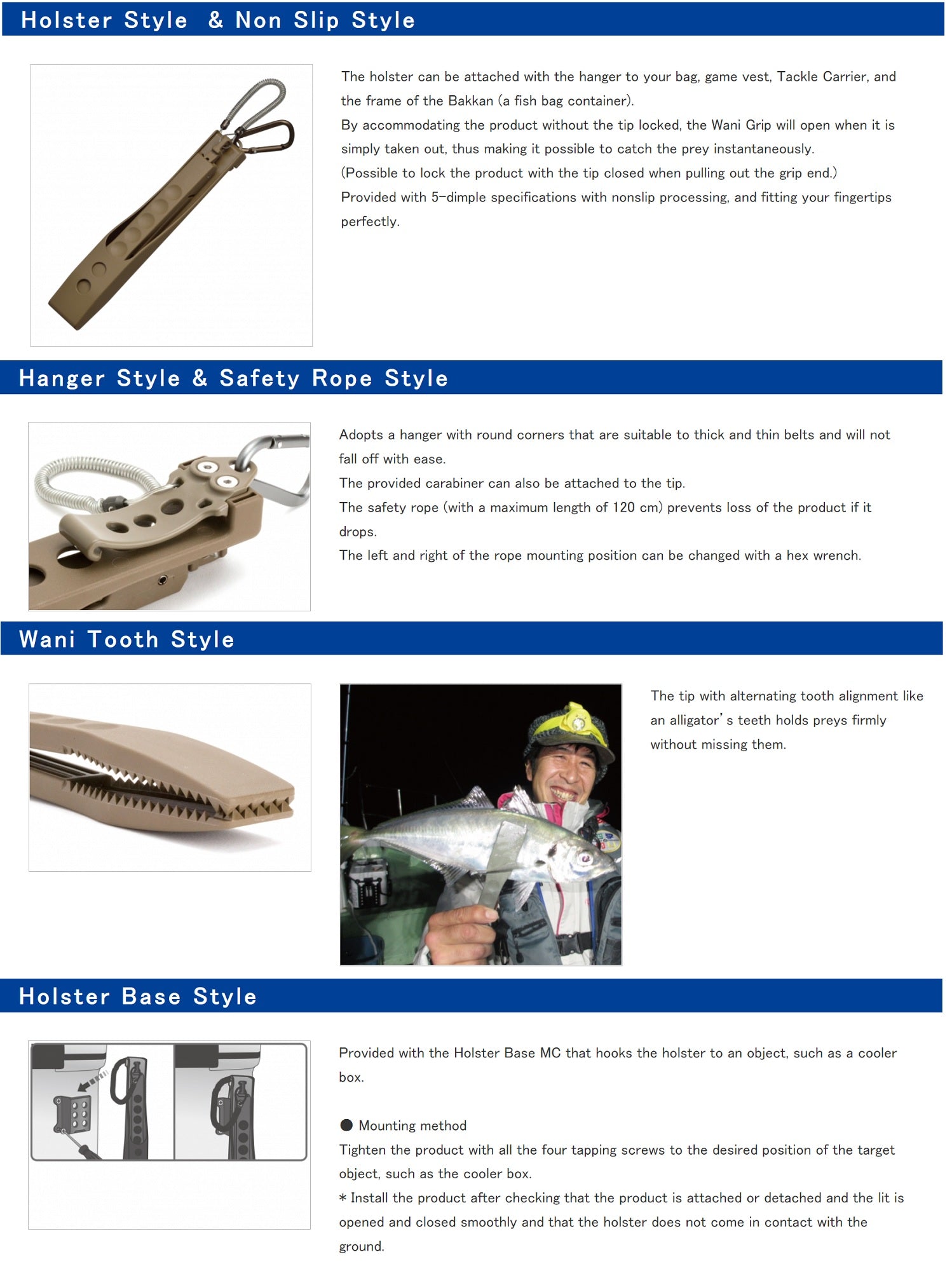 Holster Style & Non Slip Style

The holster can be attached with the hanger to your bag, game vest, Tackle Carrier, and the frame of the Bakkan (a fish bag container).
By accommodating the product without the tip locked, the Wani Grip will open when it is simply taken out, thus making it possible to catch the prey instantaneously.
(Possible to lock the product with the tip closed when pulling out the grip end.)
Provided with 5-dimple specifications with nonslip processing, and fitting your fingertips perfectly.

Hanger Style & Safety Rope Style

Adopts a hanger with round corners that are suitable to thick and thin belts and will not fall off with ease.
The provided carabiner can also be attached to the tip.
The safety rope (with a maximum length of 120 cm) prevents loss of the product if it drops.
The left and right of the rope mounting position can be changed with a hex wrench.

Wani Tooth Style

The tip with alternating tooth alignment like an alligator's teeth holds preys firmly without missing them.

Holster Base Style

Provided with the Holster Base MC that hooks the holster to an object, such as a cooler box.

● Mounting method
Tighten the product with all the four tapping screws to the desired position of the target object, such as the cooler box.
* Install the product after checking that the product is attached or detached and the lit is opened and closed smoothly and that the holster does not come in contact with the ground.