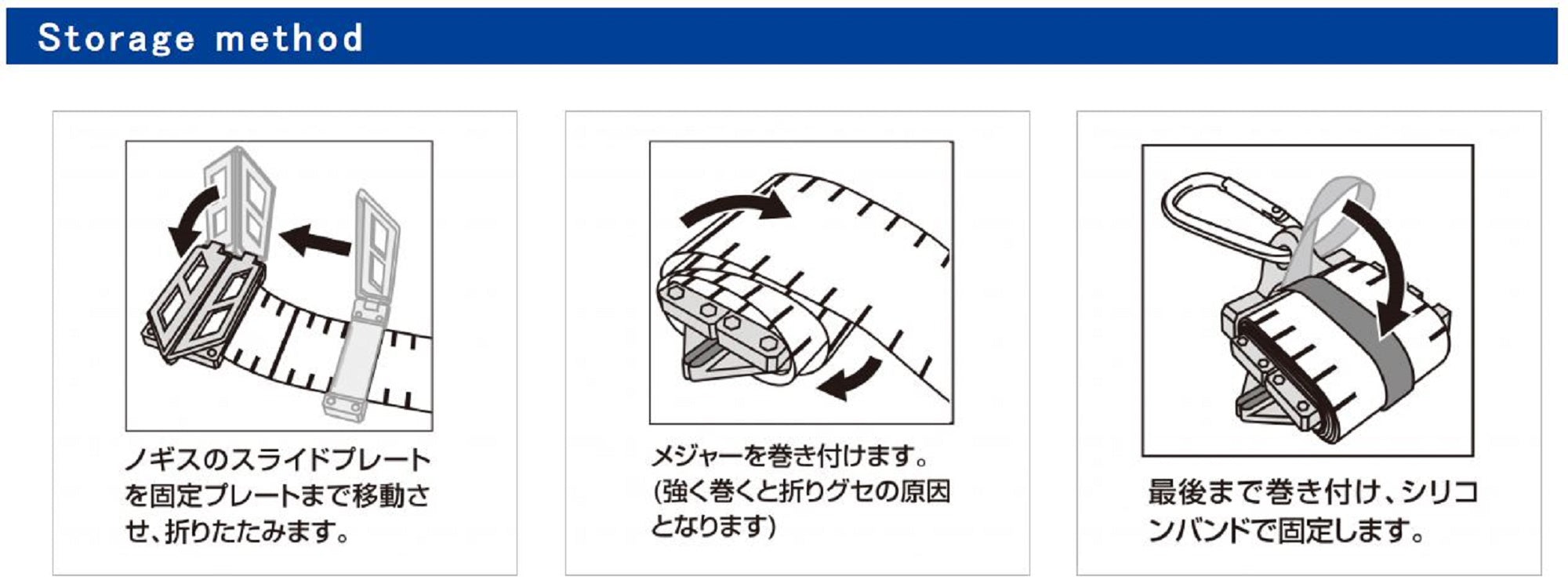 Storage method

ノギスのスライドプレートを固定プレートまで移動させ、折りたたみます。

メジャーを巻き付けます。(強く巻くと折りグセの原因となります)

最後まで巻き付け、シリコンバンドで固定します。