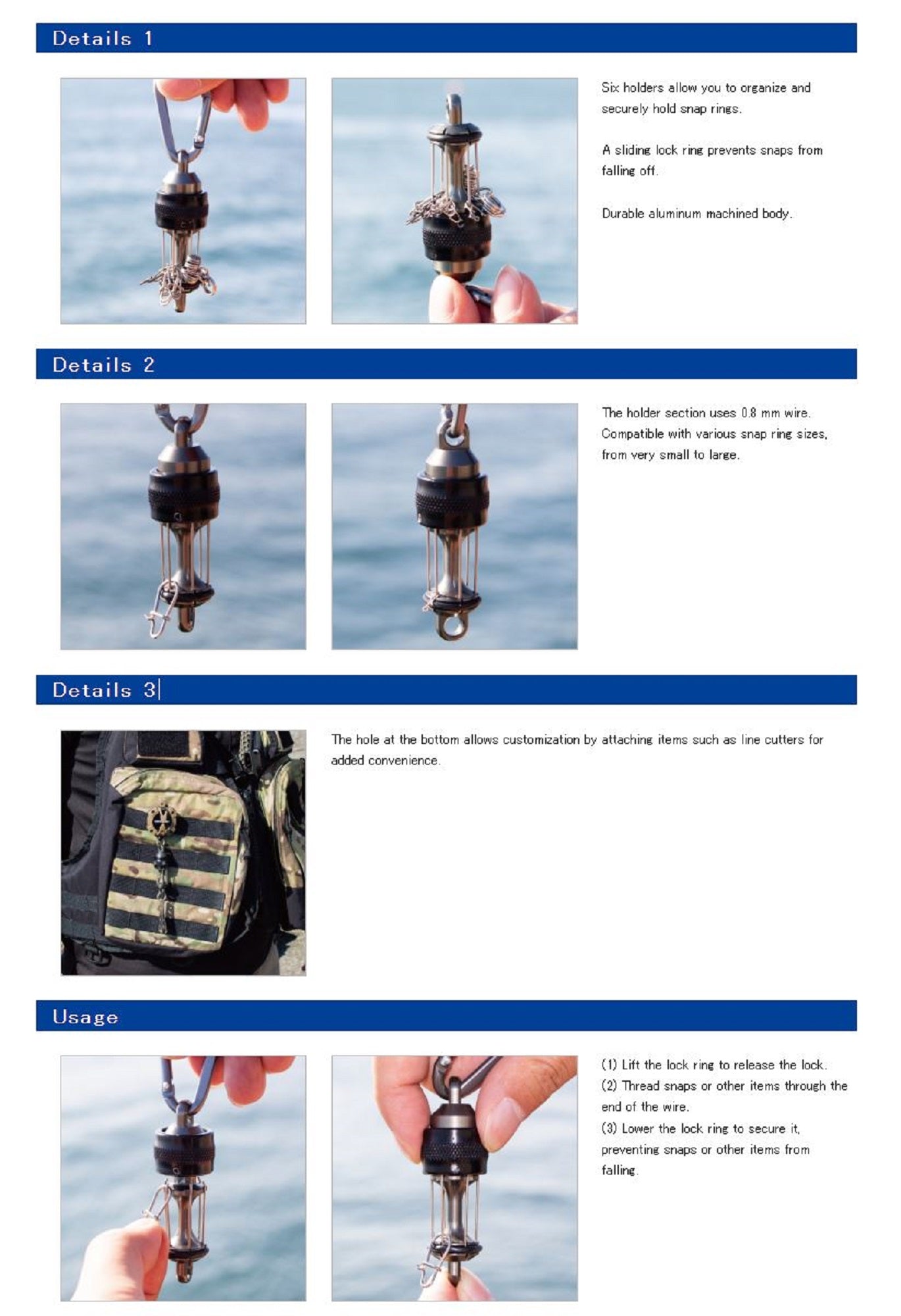 Details 1

Six holders allow you to organize and securely hold snap rings.

A sliding lock ring prevents snaps from falling off.

Durable aluminum machined body.

Details 2

The holder section uses 0.8 mm wire. Compatible with various snap ring sizes, from very small to large.

Details 3

The hole at the bottom allows customization by attaching items such as line cutters for added convenience.

Usage

(1) Lift the lock ring to release the lock.
(2) Thread snaps or other items through the end of the wire.
(3) Lower the lock ring to secure it, preventing snaps or other items from falling.