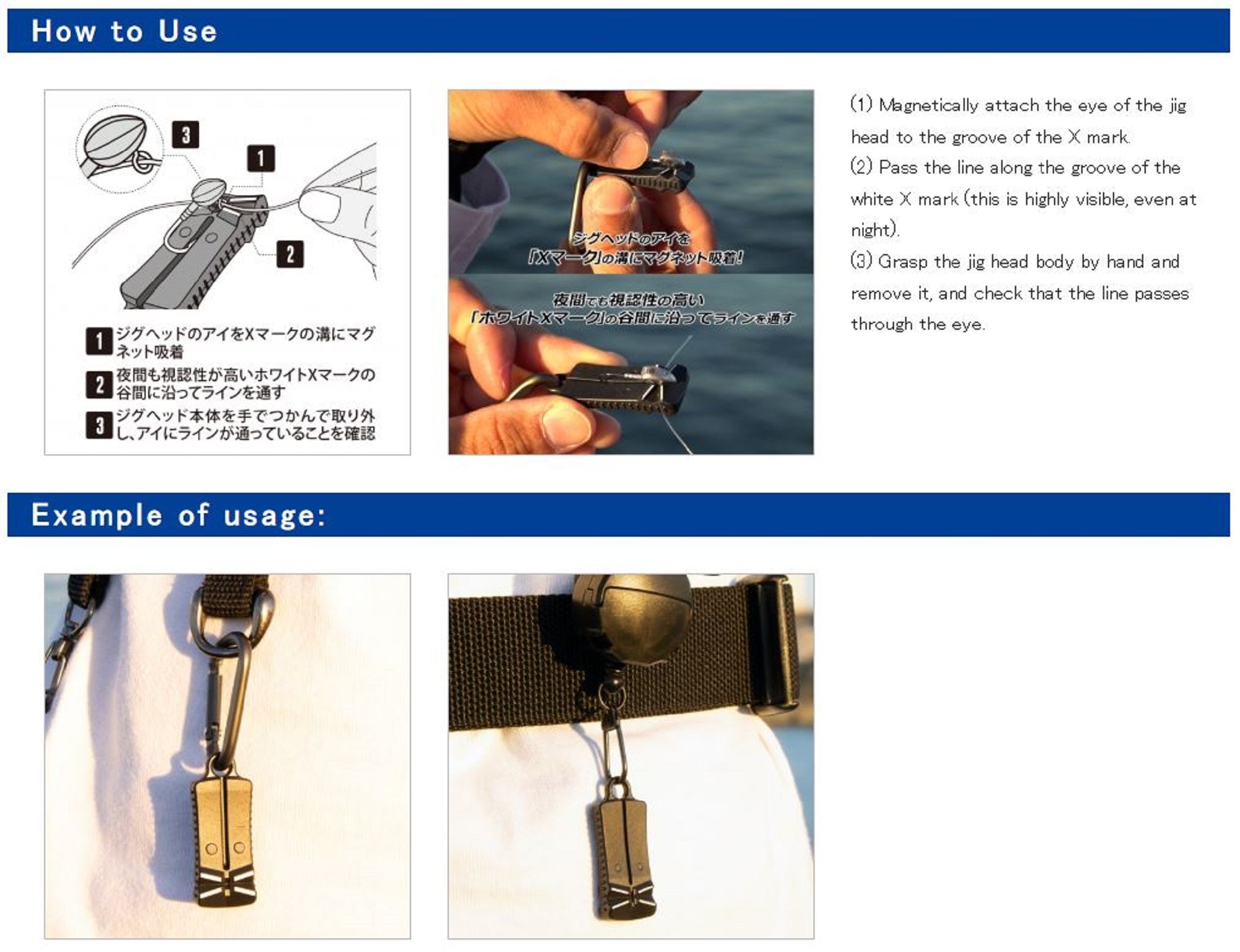 How to Use

3

1

2

1 ジグヘッドのアイをXマークの溝にマグネット吸着

2 夜間も視認性が高いホワイトXマークの谷間に沿ってラインを通す

3 ジグヘッド本体を手でつかんで取り外し、アイにラインが通っていることを確認

ジグヘッドのアイを「Xマーク」の溝にマグネット吸着!

夜間でも視認性の高い「ホワイトXマーク」の谷間に沿ってラインを通す

(1) Magnetically attach the eye of the jig head to the groove of the X mark.
(2) Pass the line along the groove of the white X mark (this is highly visible, even at night).
(3) Grasp the jig head body by hand and remove it, and check that the line passes through the eye.

Example of usage: