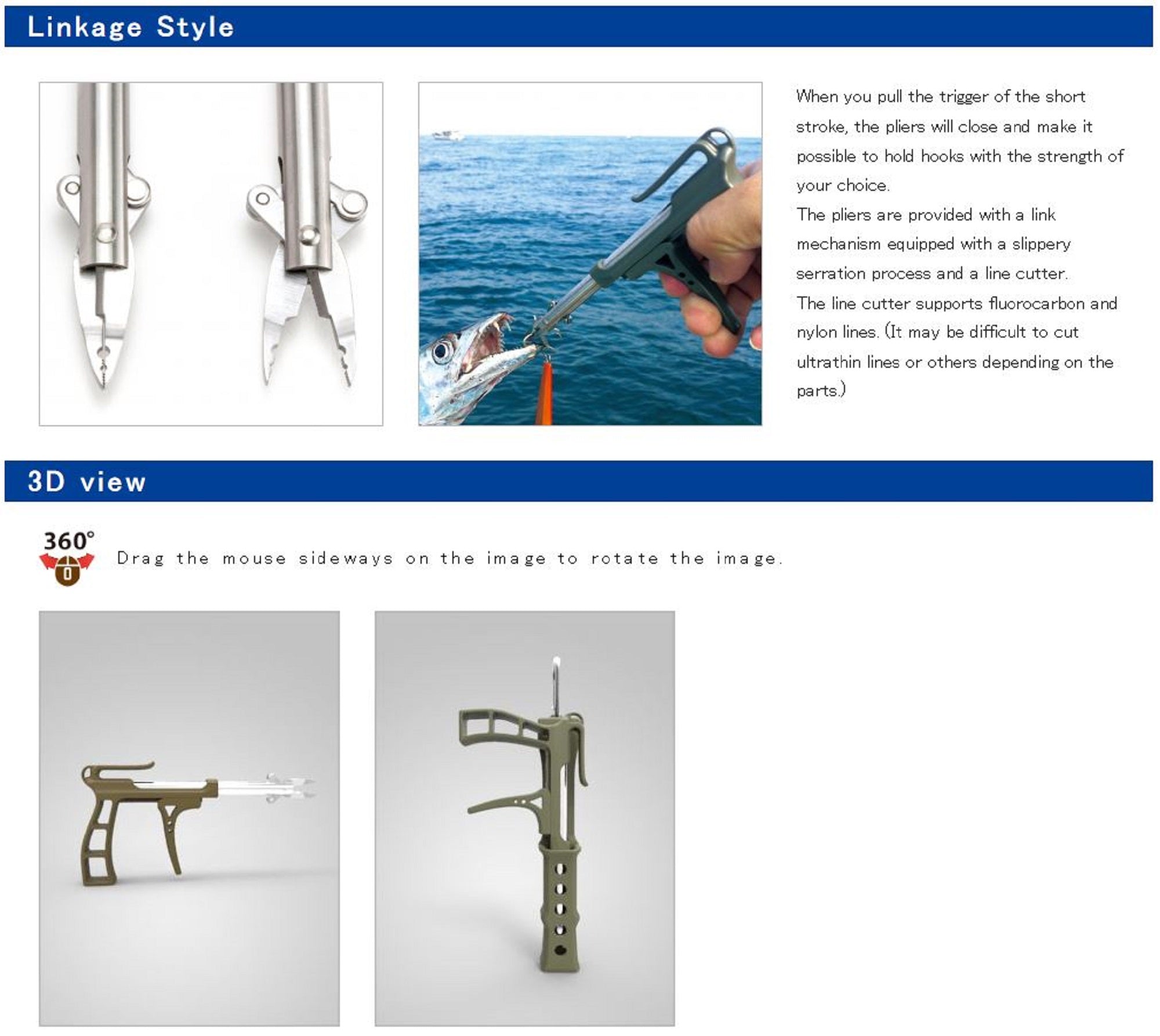 Linkage Style

When you pull the trigger of the short stroke, the pliers will close and make it possible to hold hooks with the strength of your choice.
The pliers are provided with a link mechanism equipped with a slippery serration process and a line cutter.
The line cutter supports fluorocarbon and nylon lines. (It may be difficult to cut ultrathin lines or others depending on the parts.)

3D view

360°

Drag the mouse sideways on the image to rotate the image.