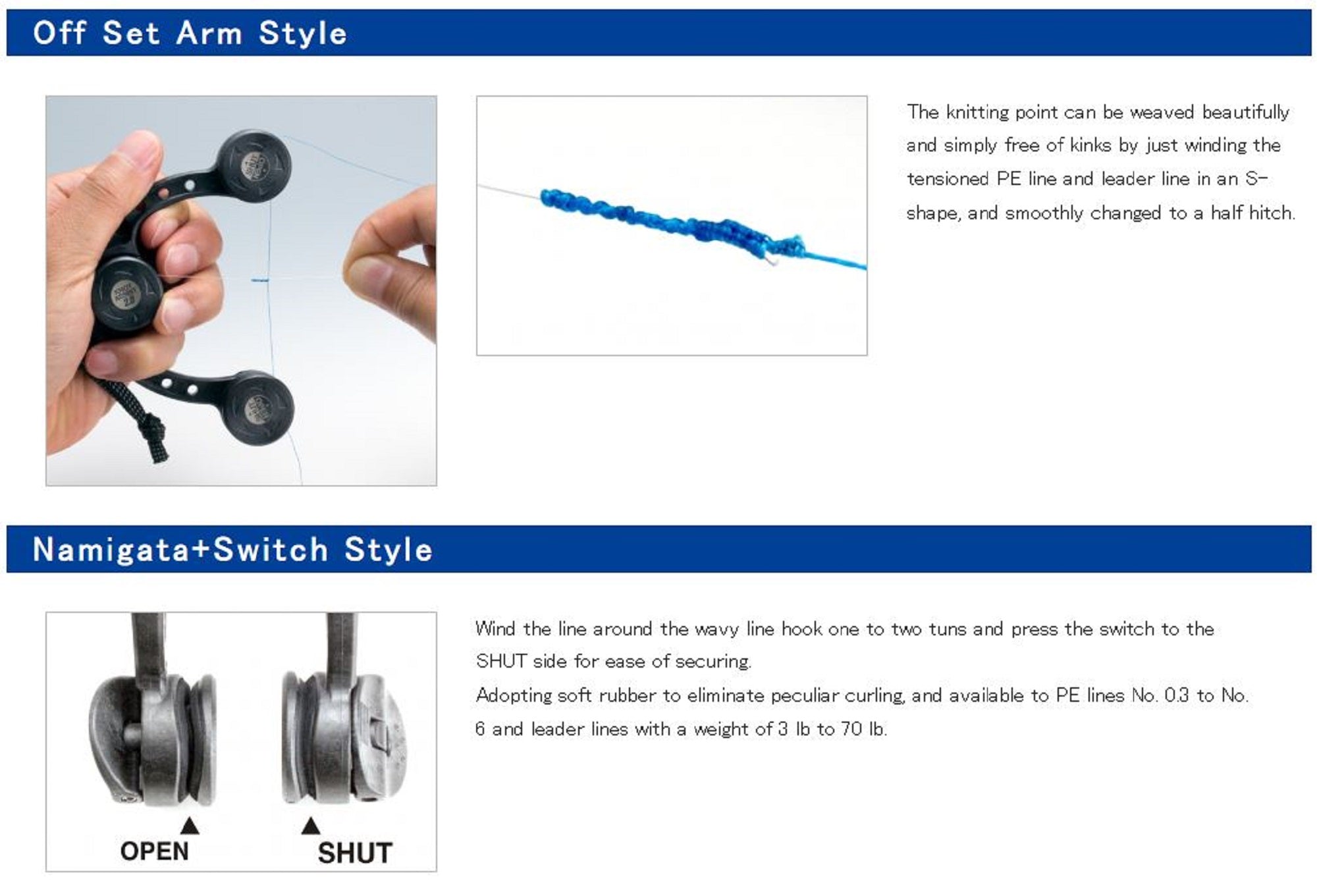 Off Set Arm Style

The knitting point can be weaved beautifully and simply free of kinks by just winding the tensioned PE line and leader line in an S-shape, and smoothly changed to a half hitch.

Namigata+Switch Style

OPEN

SHUT

Wind the line around the wavy line hook one to two tuns and press the switch to the SHUT side for ease of securing.
Adopting soft rubber to eliminate peculiar curling, and available to PE lines No. 0.3 to No. 6 and leader lines with a weight of 3 lb to 70 lb.