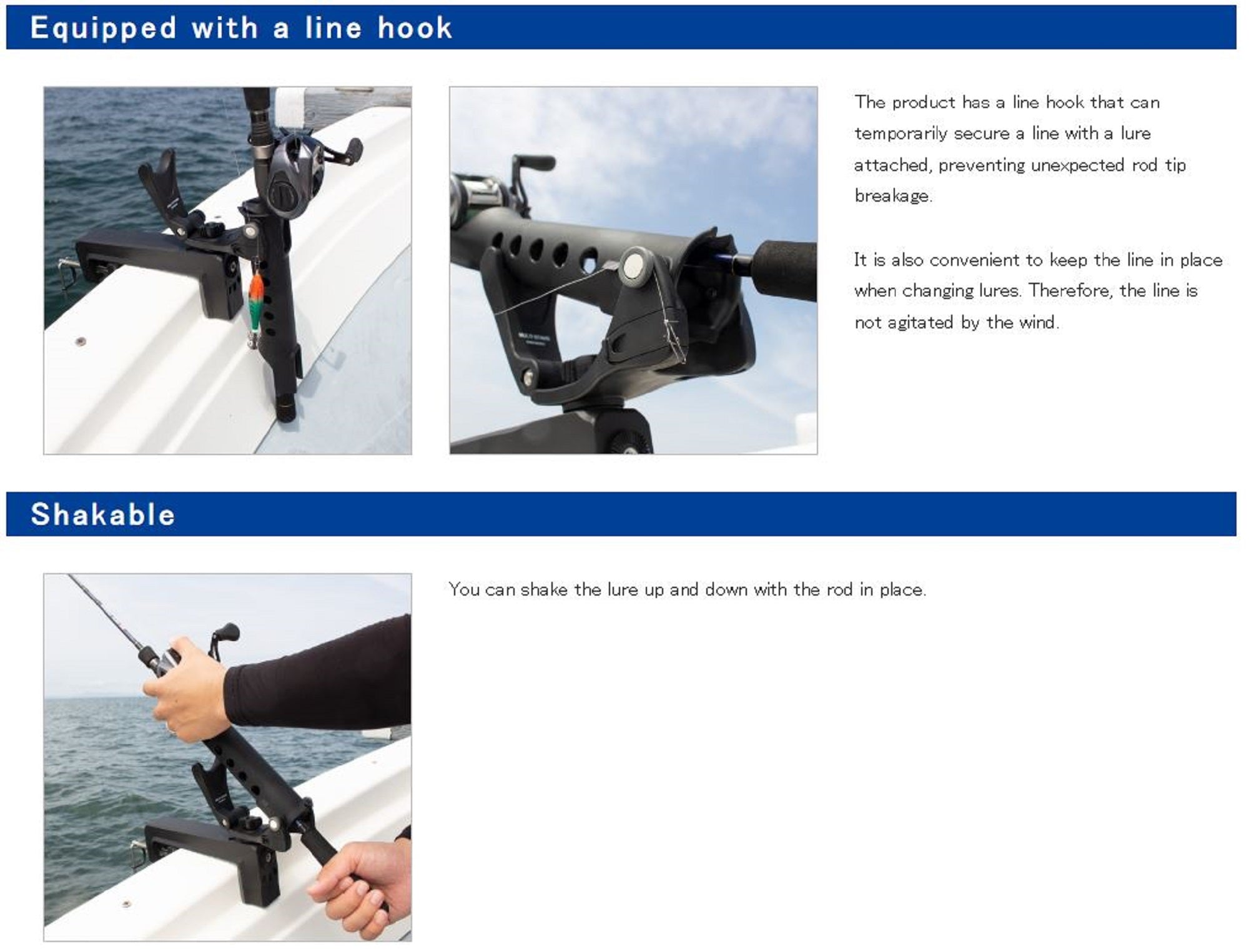 Equipped with a line hook

The product has a line hook that can temporarily secure a line with a lure attached, preventing unexpected rod tip breakage.

It is also convenient to keep the line in place when changing lures. Therefore, the line is not agitated by the wind.

Shakable

You can shake the lure up and down with the rod in place.