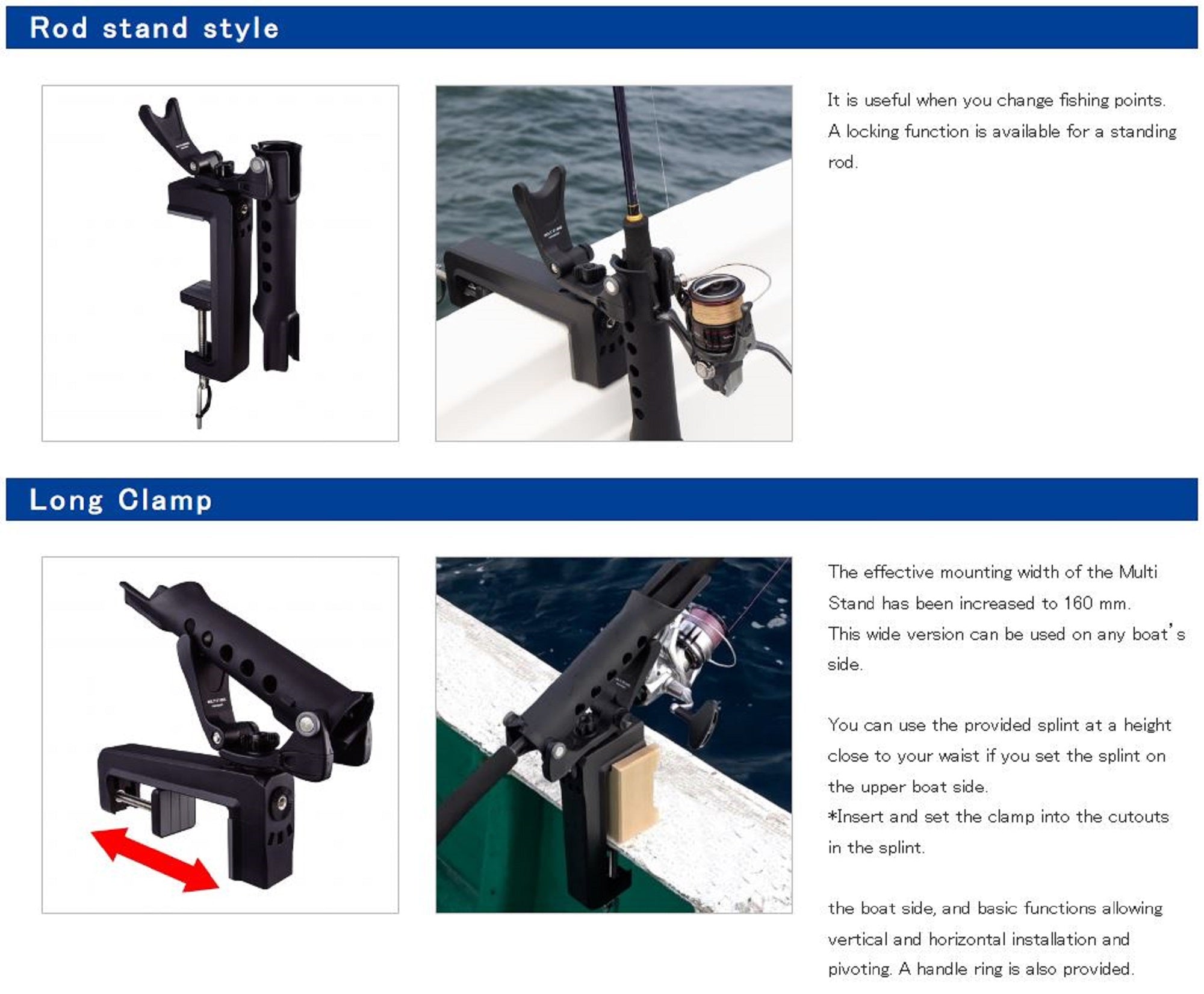 Rod stand style

It is useful when you change fishing points. A locking function is available for a standing rod.

Long Clamp

The effective mounting width of the Multi Stand has been increased to 160 mm. This wide version can be used on any boat's side.

You can use the provided splint at a height close to your waist if you set the splint on the upper boat side.
*Insert and set the clamp into the cutouts in the splint.

the boat side, and basic functions allowing vertical and horizontal installation and pivoting. A handle ring is also provided.