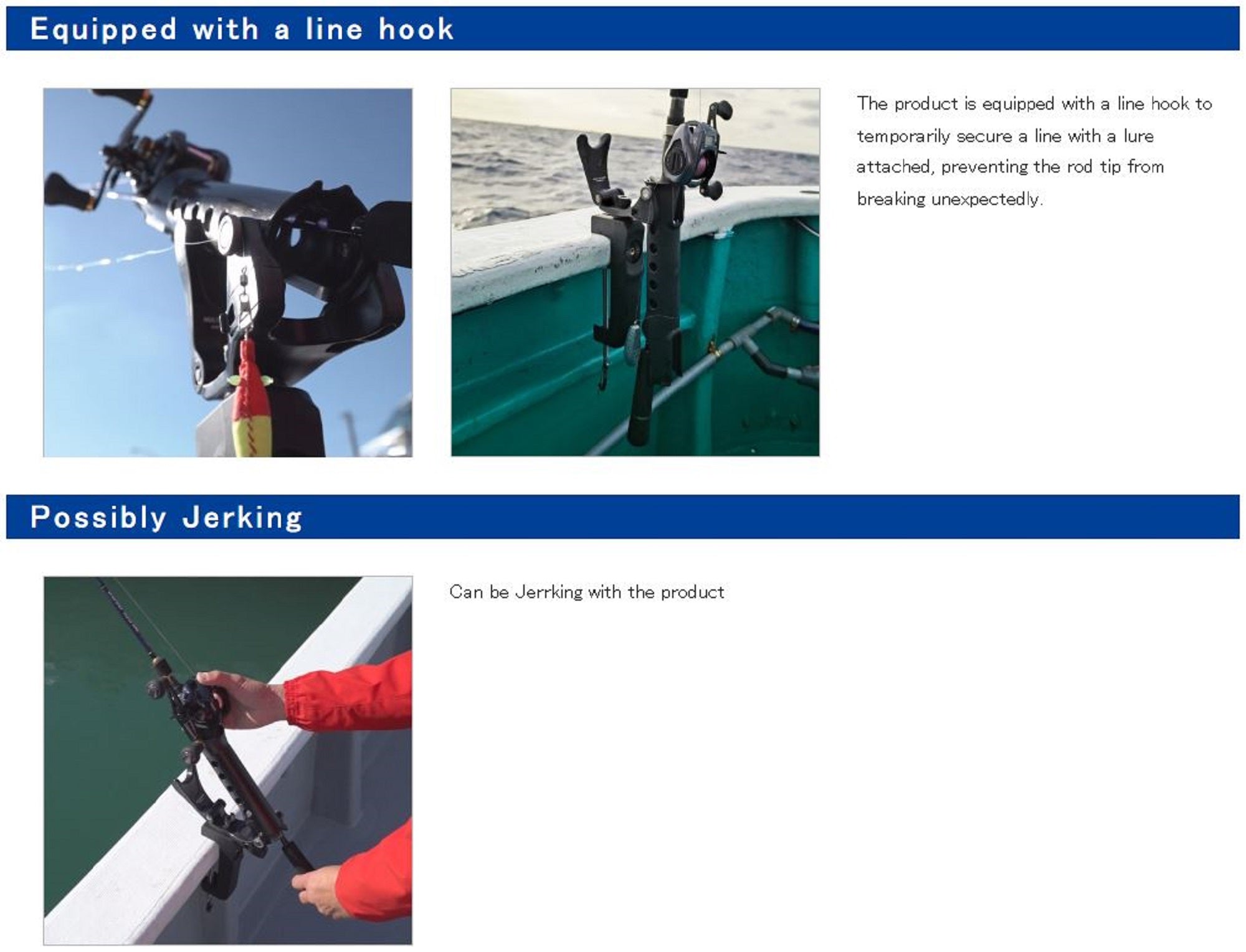 Equipped with a line hook

The product is equipped with a line hook to temporarily secure a line with a lure attached, preventing the rod tip from breaking unexpectedly.

Possibly Jerking

Can be Jerrking with the product