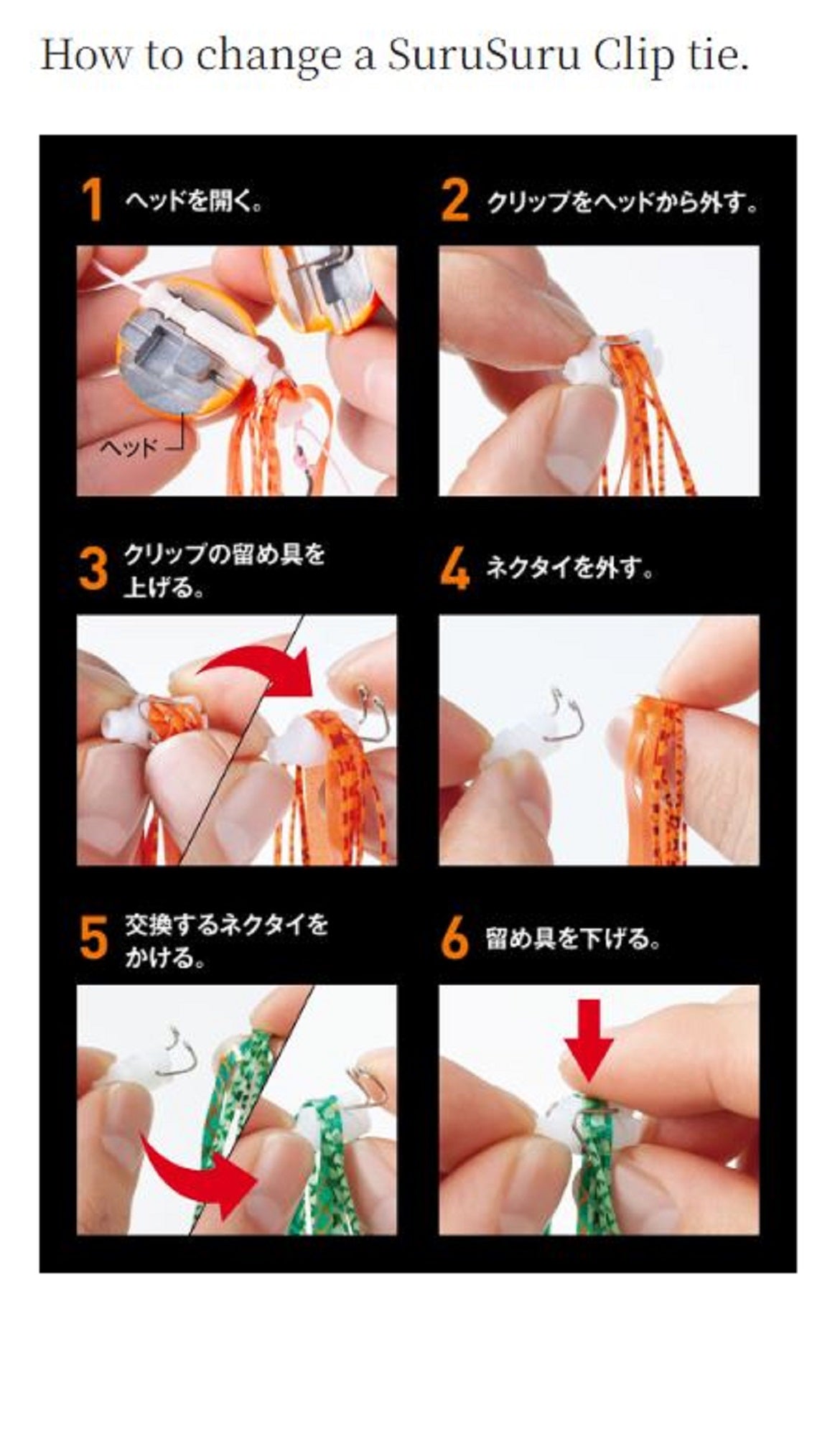 How to change a SuruSuru Clip tie.

1 ヘッドを開く。

ヘッド

2 クリップをヘッドから外す。

3 クリップの留め具を上げる。

4 ネクタイを外す。

5 交換するネクタイをかける。

6 留め具を下げる。