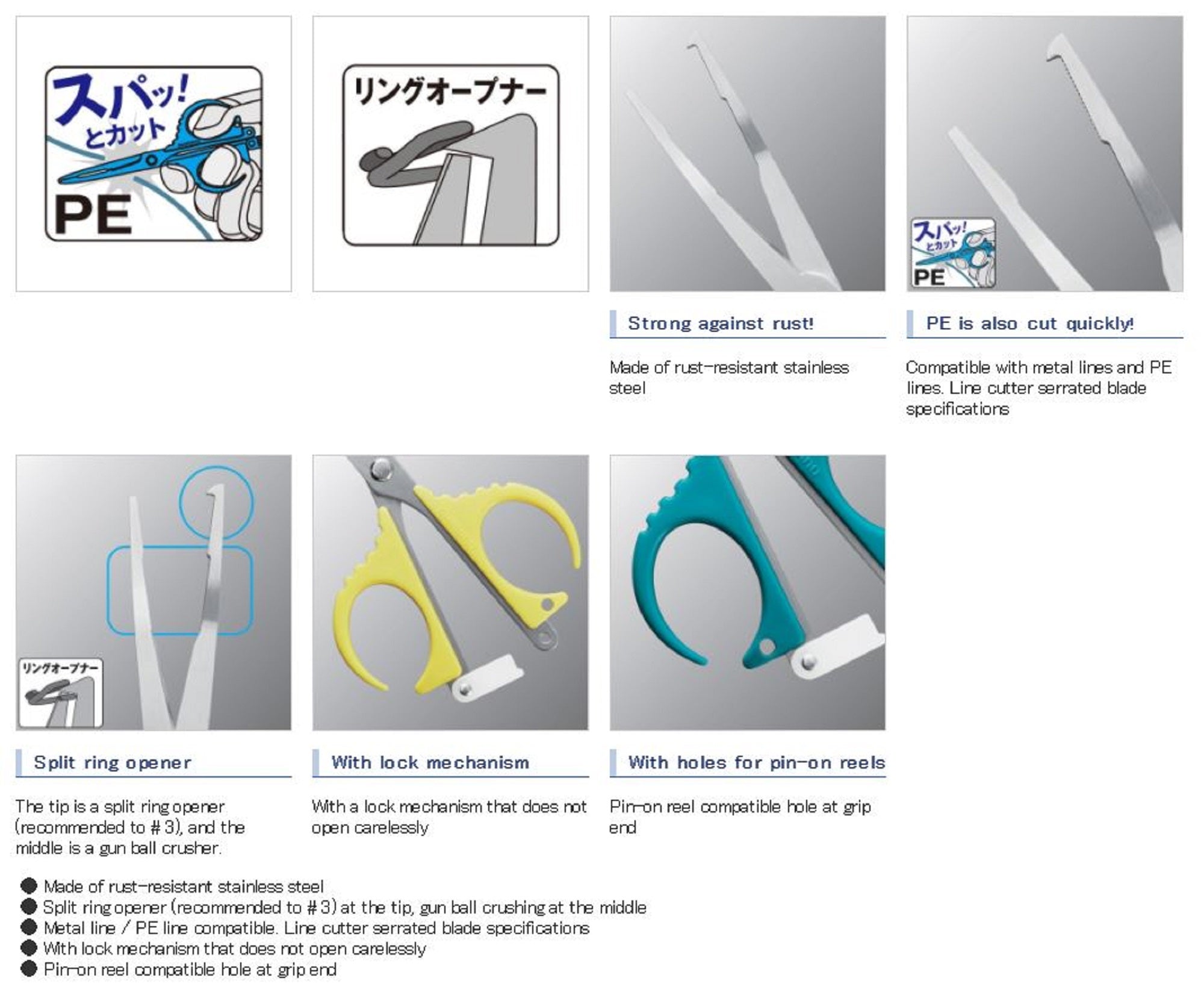 スパッ!
とカット
PE

リングオープナー

スパッ!
とカット
PE

Strong against rust!

Made of rust-resistant stainless steel

PE is also cut quickly!

Compatible with metal lines and PE lines. Line cutter serrated blade specifications

リングオープナー

Split ring opener

The tip is a split ring opener (recommended to #3), and the middle is a gun ball crusher.

With lock mechanism

With a lock mechanism that does not open carelessly

With holes for pin-on reels

Pin-on reel compatible hole at grip end

● Made of rust-resistant stainless steel
● Split ring opener (recommended to #3) at the tip, gun ball crushing at the middle
● Metal line / PE line compatible. Line cutter serrated blade specifications
● With lock mechanism that does not open carelessly
● Pin-on reel compatible hole at grip end