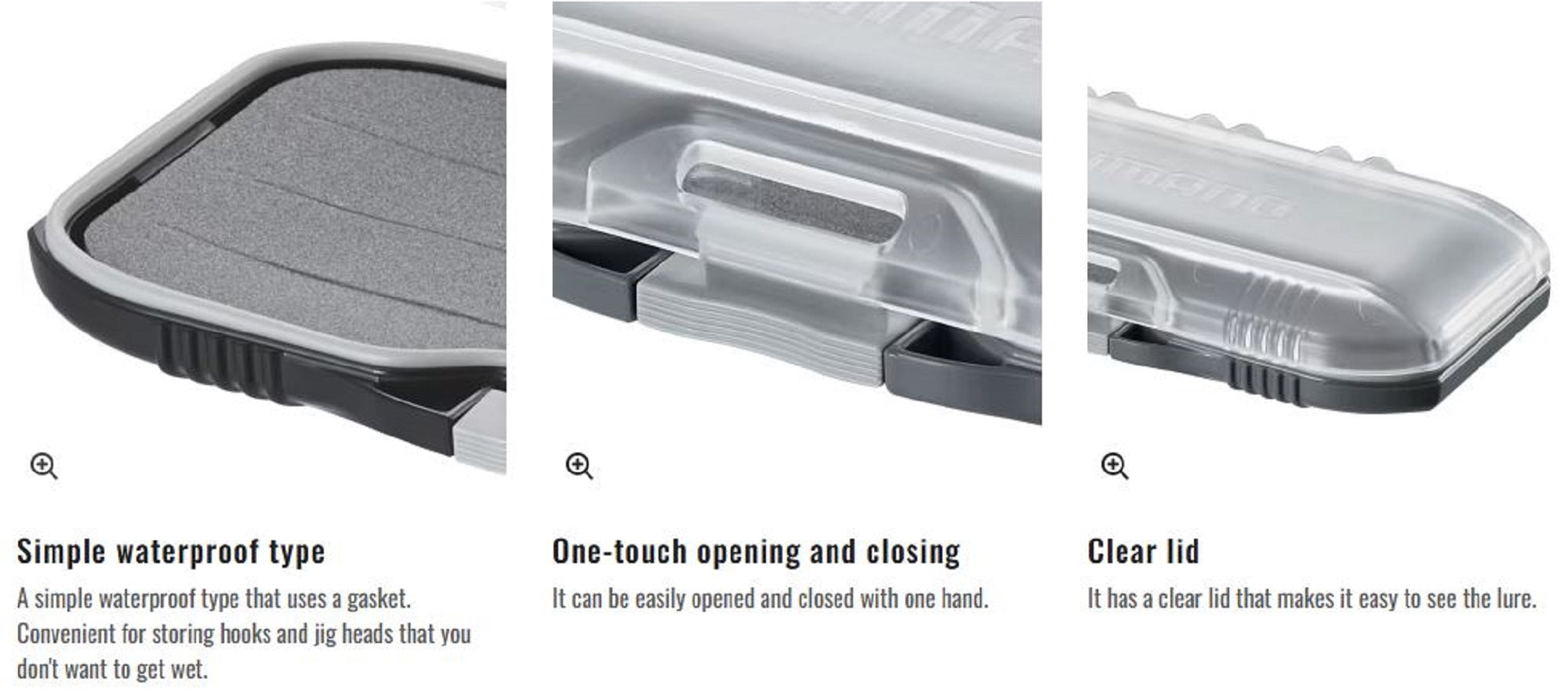 Simple waterproof type

A simple waterproof type that uses a gasket. Convenient for storing hooks and jig heads that you don't want to get wet.

One-touch opening and closing

It can be easily opened and closed with one hand.

Clear lid

It has a clear lid that makes it easy to see the lure.