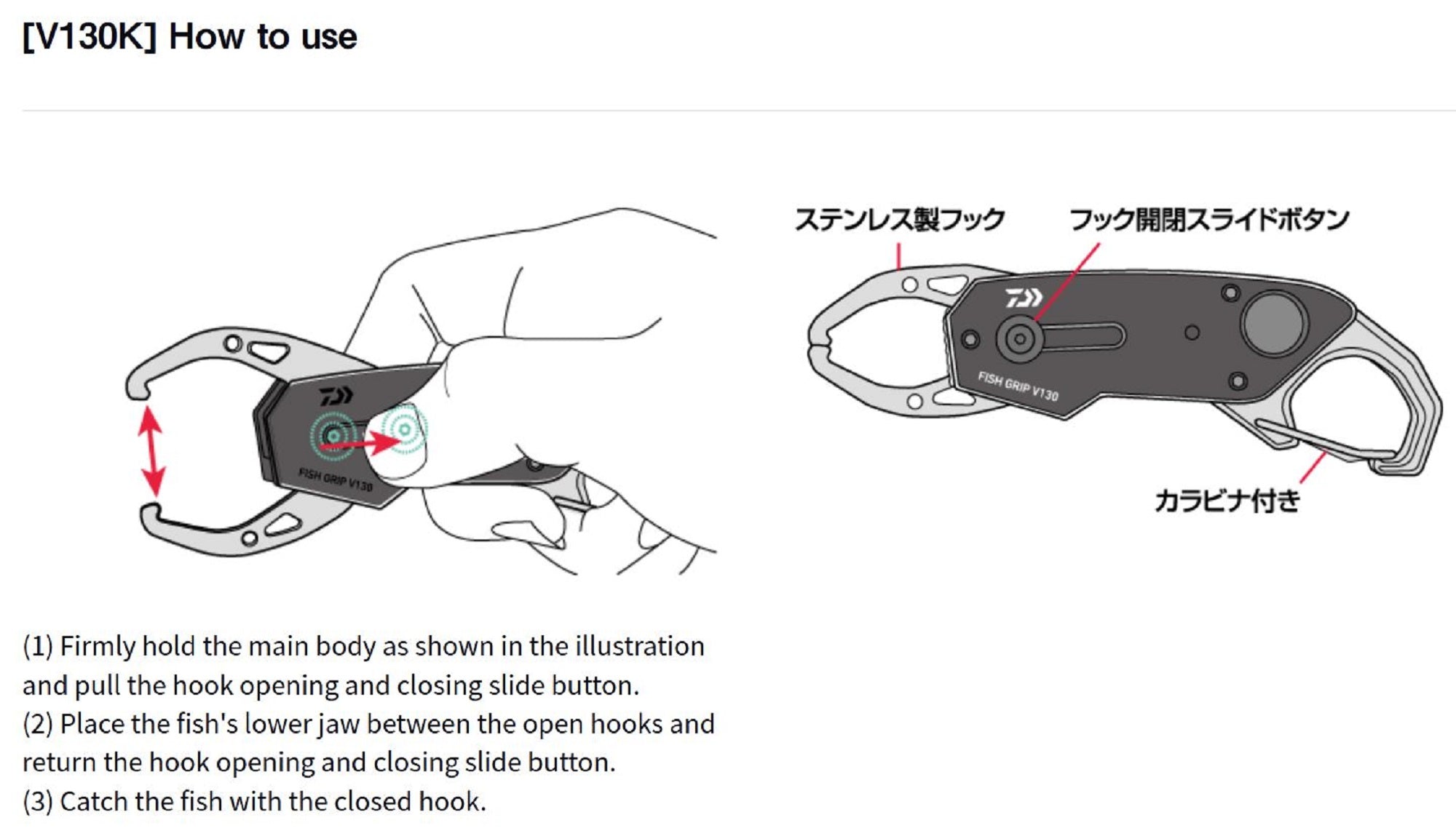 [V130K] How to use

FISH GRIP V130

ステンレス製フック

フック開閉スライドボタン

FISH GRIP V130

カラビナ付き

(1) Firmly hold the main body as shown in the illustration and pull the hook opening and closing slide button.
(2) Place the fish's lower jaw between the open hooks and return the hook opening and closing slide button.
(3) Catch the fish with the closed hook.