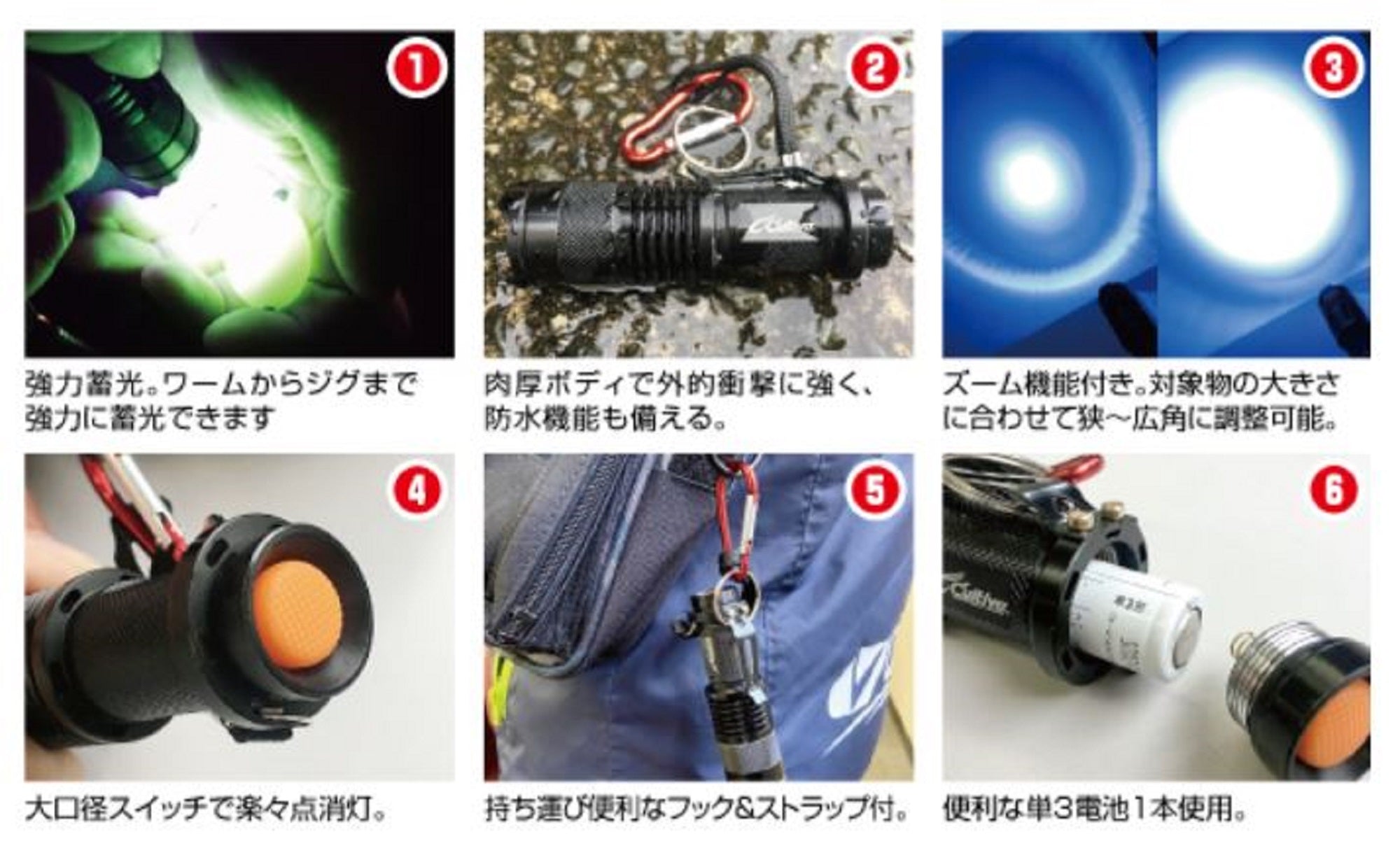 1

強力蓄光。ワームからジグまで強力に蓄光できます

2

肉厚ボディで外的衝撃に強く、防水機能も備える。

3

ズーム機能付き。対象物の大きさに合わせて狭～広角に調整可能。

4

大口径スイッチで楽々点消灯。

5

持ち運び便利なフック&ストラップ付。

6

便利な単3電池1本使用。