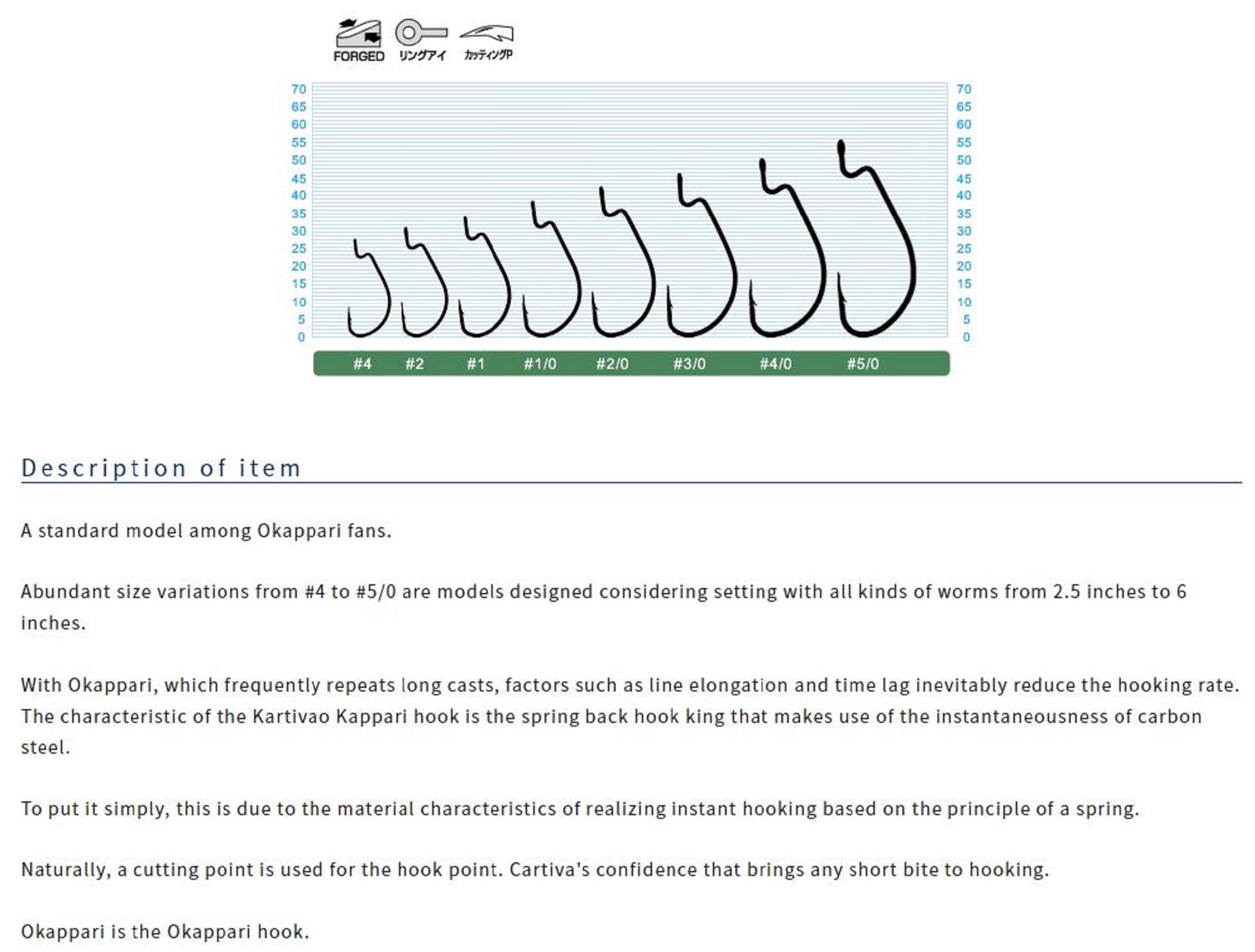 FORGED リングアイ カッティングP

70 65 60 55 50 45 40 35 30 25 20 15 10 5 0

70 65 60 55 50 45 40 35 30 25 20 15 10 5 0

#4 #2 #1 #1/0 #2/0 #3/0 #4/0 #5/0

Description of item

A standard model among Okappari fans.

Abundant size variations from #4 to #5/0 are models designed considering setting with all kinds of worms from 2.5 inches to 6 inches.

With Okappari, which frequently repeats long casts, factors such as line elongation and time lag inevitably reduce the hooking rate. The characteristic of the Kartivao Kappari hook is the spring back hook king that makes use of the instantaneousness of carbon steel.

To put it simply, this is due to the material characteristics of realizing instant hooking based on the principle of a spring.

Naturally, a cutting point is used for the hook point. Cartiva's confidence that brings any short bite to hooking.

Okappari is the Okappari hook.