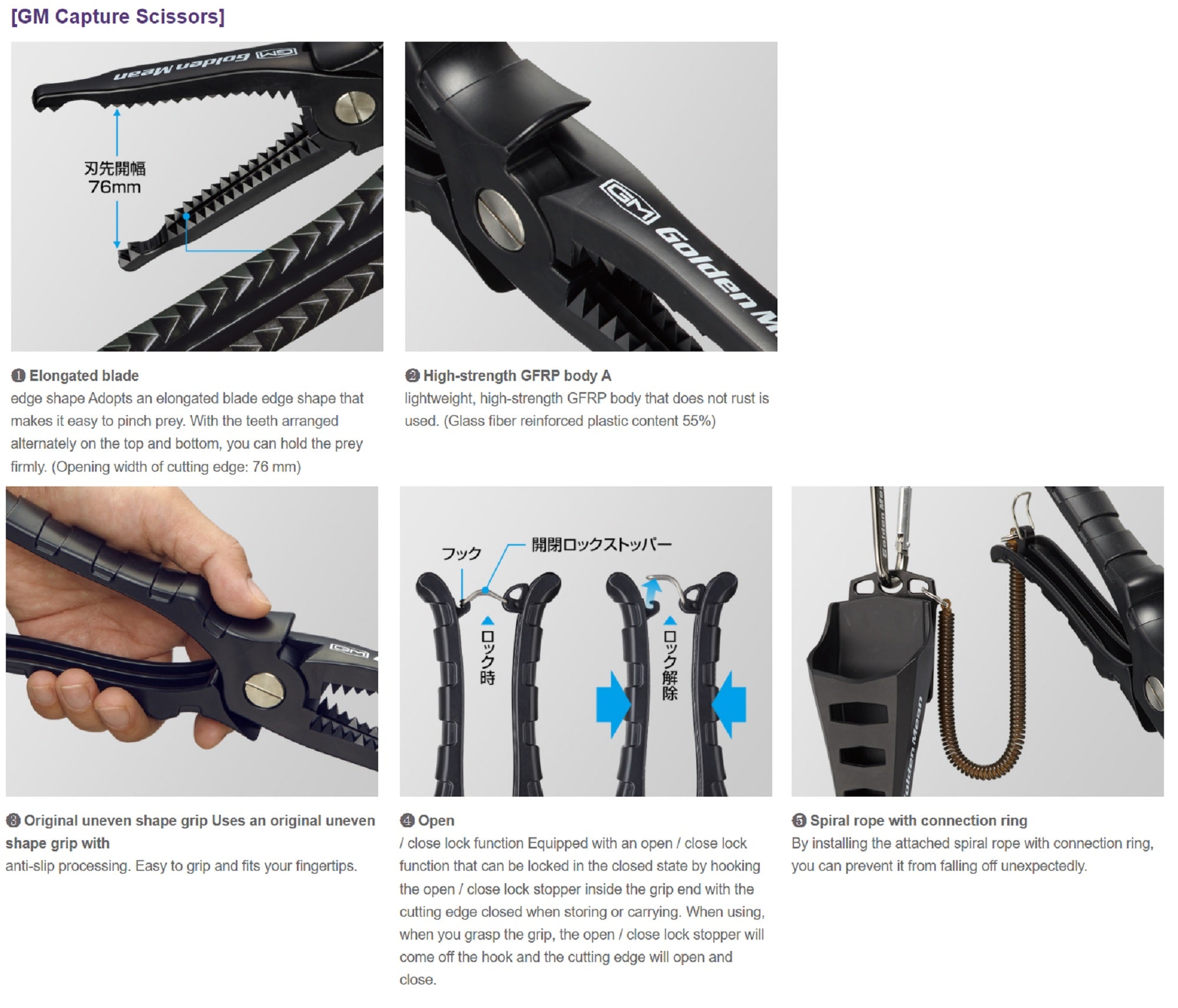 [GM Capture Scissors]

GM Golden Mean

刃先開幅
76mm

GM Golden M

❶ Elongated blade
edge shape Adopts an elongated blade edge shape that makes it easy to pinch prey. With the teeth arranged alternately on the top and bottom, you can hold the prey firmly. (Opening width of cutting edge: 76 mm)

❷ High-strength GFRP body A
lightweight, high-strength GFRP body that does not rust is used. (Glass fiber reinforced plastic content 55%)

GM

フック
開閉ロックストッパー
ロック時
ロック解除

Golden Mean
Golden Mean

❸ Original uneven shape grip Uses an original uneven shape grip with
anti-slip processing. Easy to grip and fits your fingertips.

❹ Open
/ close lock function Equipped with an open / close lock function that can be locked in the closed state by hooking the open / close lock stopper inside the grip end with the cutting edge closed when storing or carrying. When using, when you grasp the grip, the open / close lock stopper will come off the hook and the cutting edge will open and close.

❺ Spiral rope with connection ring
By installing the attached spiral rope with connection ring, you can prevent it from falling off unexpectedly.