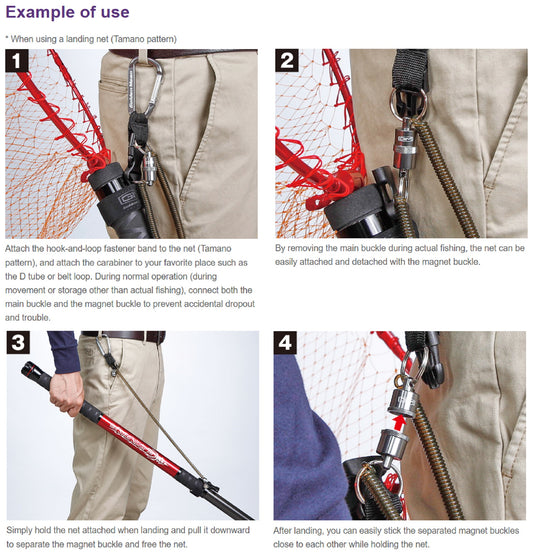 Example of use

* When using a landing net (Tamano pattern)

1

Attach the hook-and-loop fastener band to the net (Tamano pattern), and attach the carabiner to your favorite place such as the D tube or belt loop. During normal operation (during movement or storage other than actual fishing), connect both the main buckle and the magnet buckle to prevent accidental dropout and trouble.

2

By removing the main buckle during actual fishing, the net can be easily attached and detached with the magnet buckle.

3

Simply hold the net attached when landing and pull it downward to separate the magnet buckle and free the net.

4

After landing, you can easily stick the separated magnet buckles close to each other while holding the net.