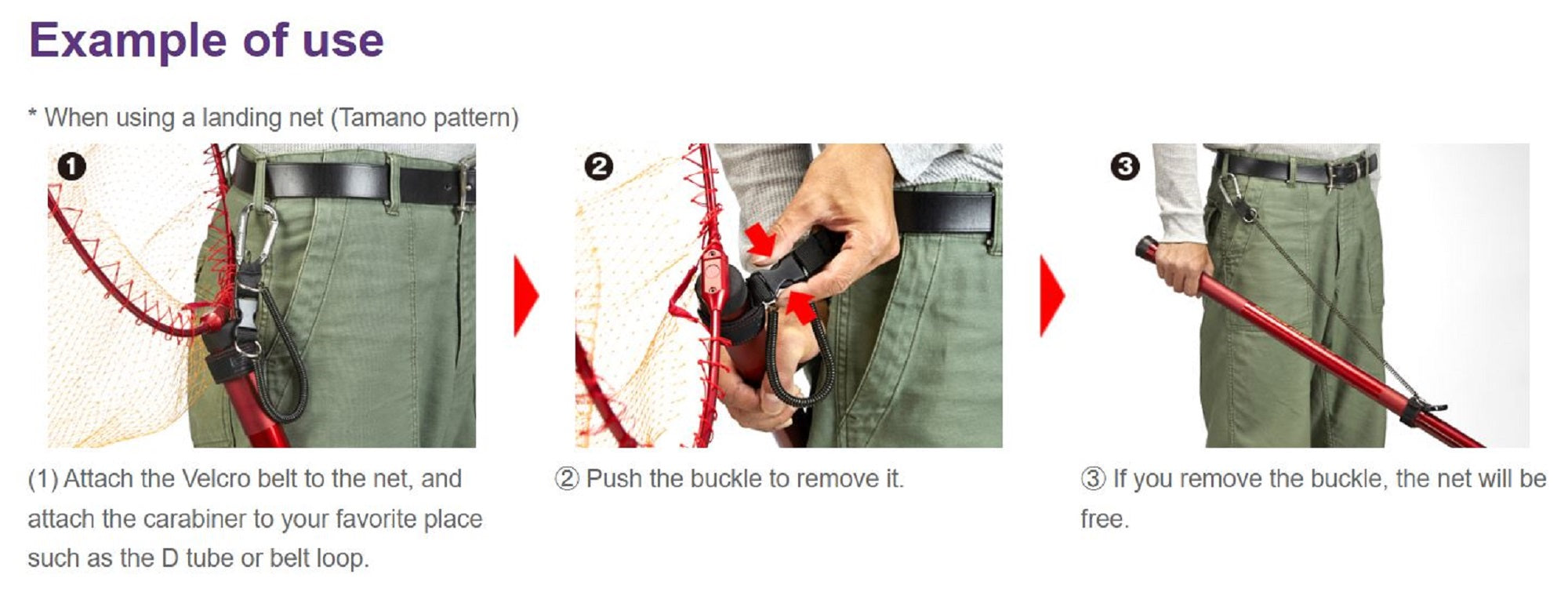 Example of use

* When using a landing net (Tamano pattern)

❶

❷

❸

(1) Attach the Velcro belt to the net, and attach the carabiner to your favorite place such as the D tube or belt loop.

② Push the buckle to remove it.

③ If you remove the buckle, the net will be free.