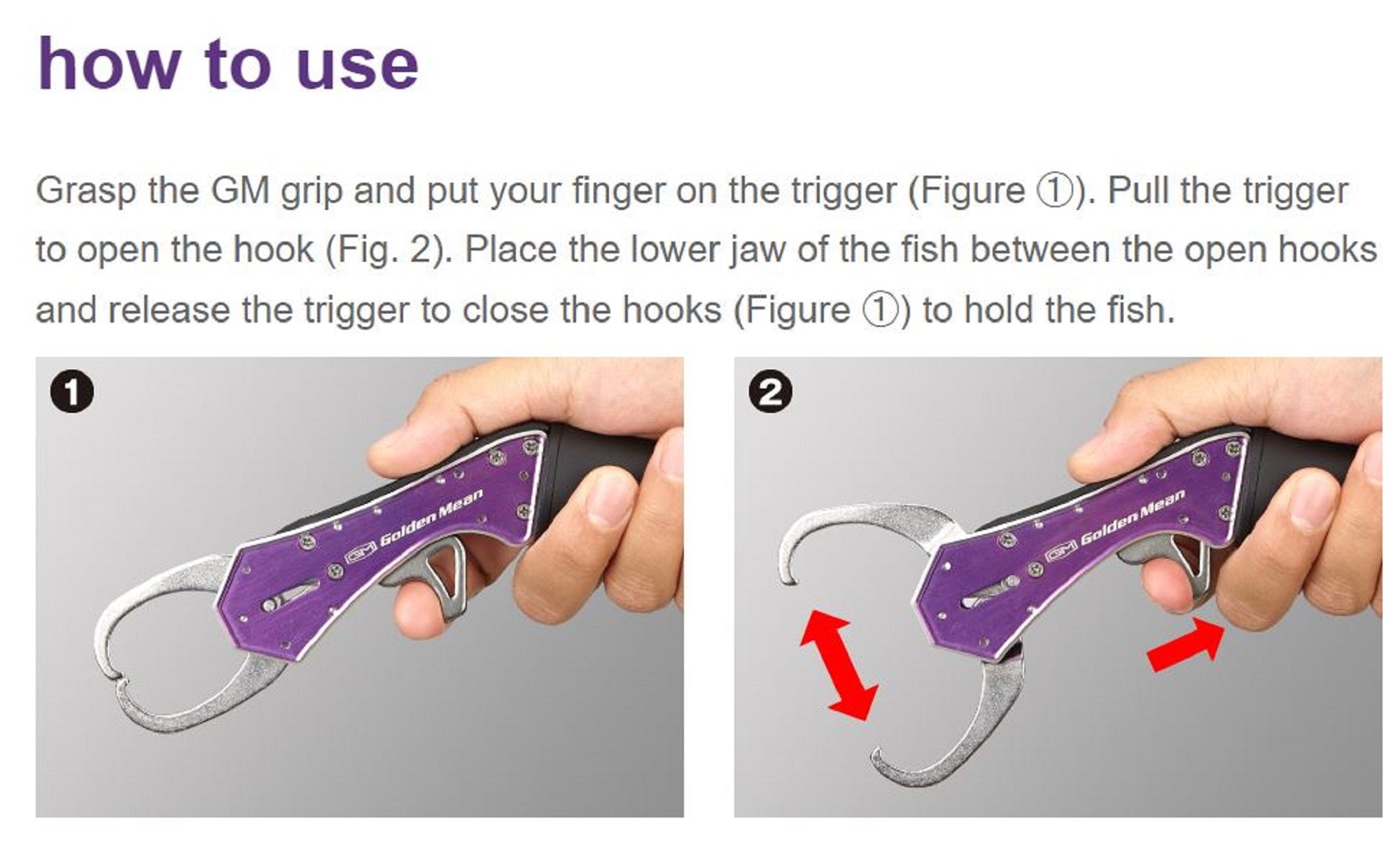 how to use

Grasp the GM grip and put your finger on the trigger (Figure ①). Pull the trigger to open the hook (Fig. 2). Place the lower jaw of the fish between the open hooks and release the trigger to close the hooks (Figure ①) to hold the fish.

❶

GM Golden Mean

❷

GM Golden Mean