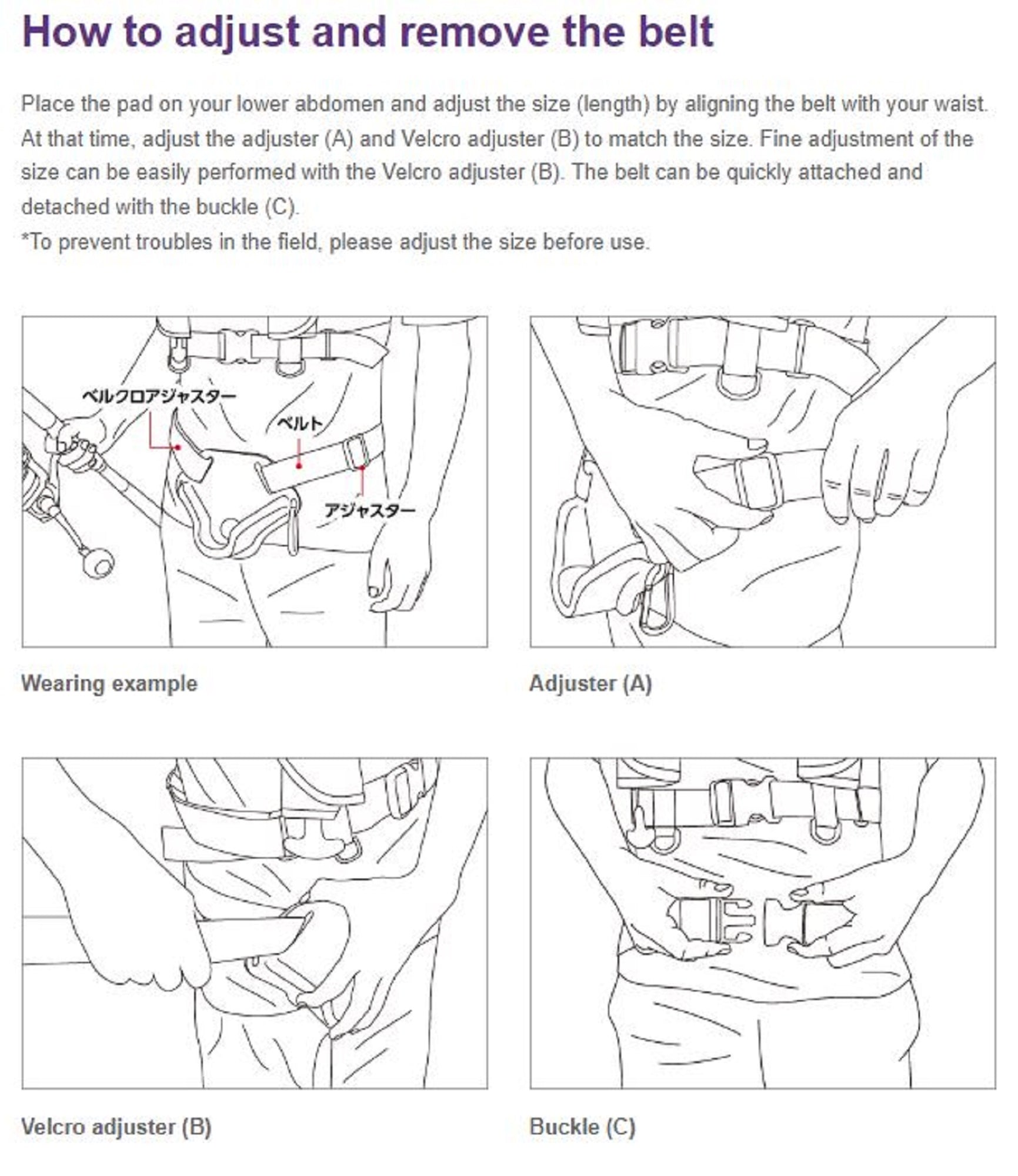 How to adjust and remove the belt

Place the pad on your lower abdomen and adjust the size (length) by aligning the belt with your waist. At that time, adjust the adjuster (A) and Velcro adjuster (B) to match the size. Fine adjustment of the size can be easily performed with the Velcro adjuster (B). The belt can be quickly attached and detached with the buckle (C).
*To prevent troubles in the field, please adjust the size before use.

ベルクロアジャスター
ベルト
アジャスター

Wearing example

Adjuster (A)

Velcro adjuster (B)

Buckle (C)