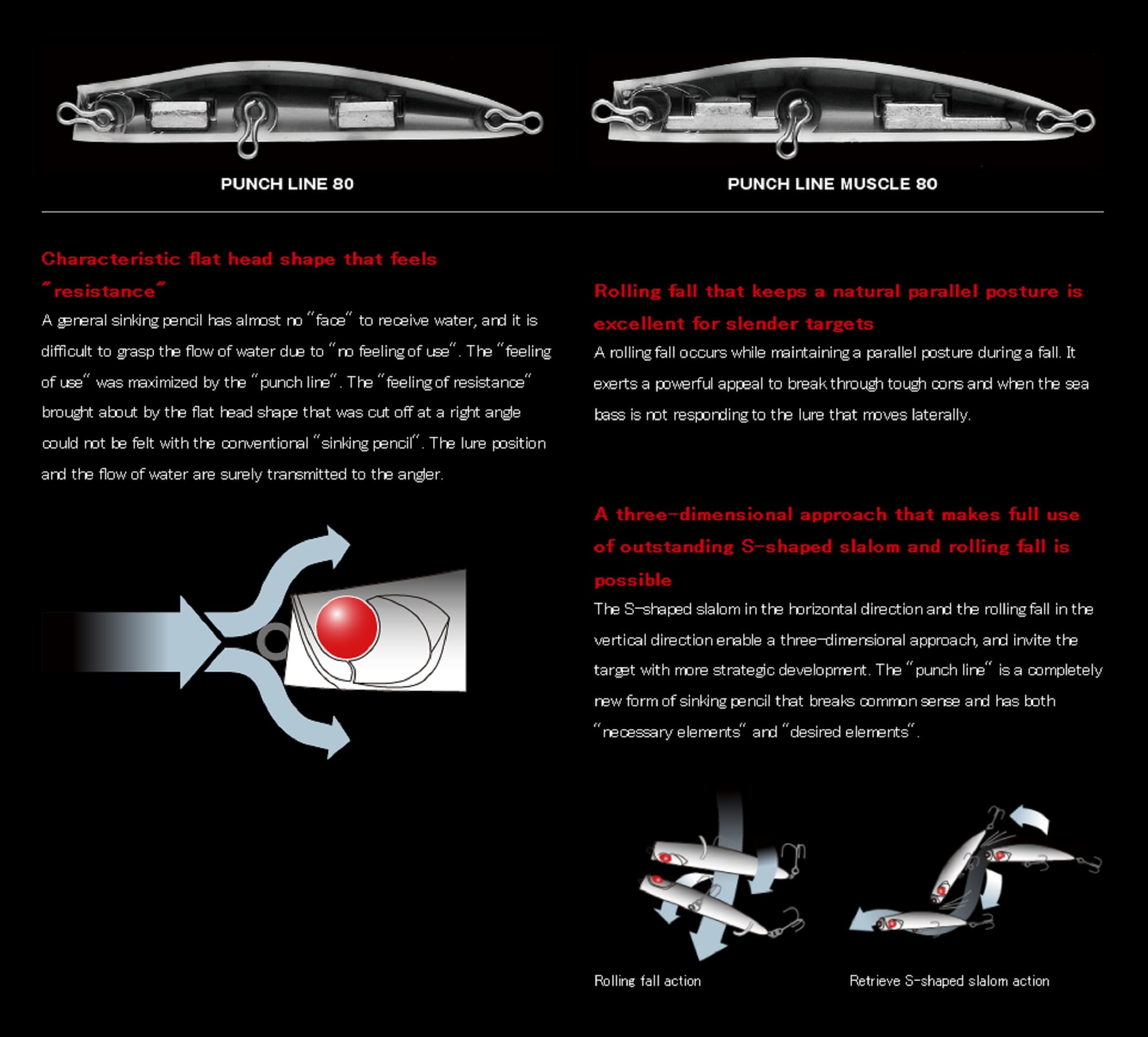 PUNCH LINE 80

PUNCH LINE MUSCLE 80

Characteristic flat head shape that feels "resistance"

A general sinking pencil has almost no "face" to receive water, and it is difficult to grasp the flow of water due to "no feeling of use". The "feeling of use" was maximized by the "punch line". The "feeling of resistance" brought about by the flat head shape that was cut off at a right angle could not be felt with the conventional "sinking pencil". The lure position and the flow of water are surely transmitted to the angler.

Rolling fall that keeps a natural parallel posture is excellent for slender targets

A rolling fall occurs while maintaining a parallel posture during a fall. It exerts a powerful appeal to break through tough cons and when the sea bass is not responding to the lure that moves laterally.

A three-dimensional approach that makes full use of outstanding S-shaped slalom and rolling fall is possible

The S-shaped slalom in the horizontal direction and the rolling fall in the vertical direction enable a three-dimensional approach, and invite the target with more strategic development. The "punch line" is a completely new form of sinking pencil that breaks common sense and has both "necessary elements" and "desired elements".

Rolling fall action

Retrieve S-shaped slalom action