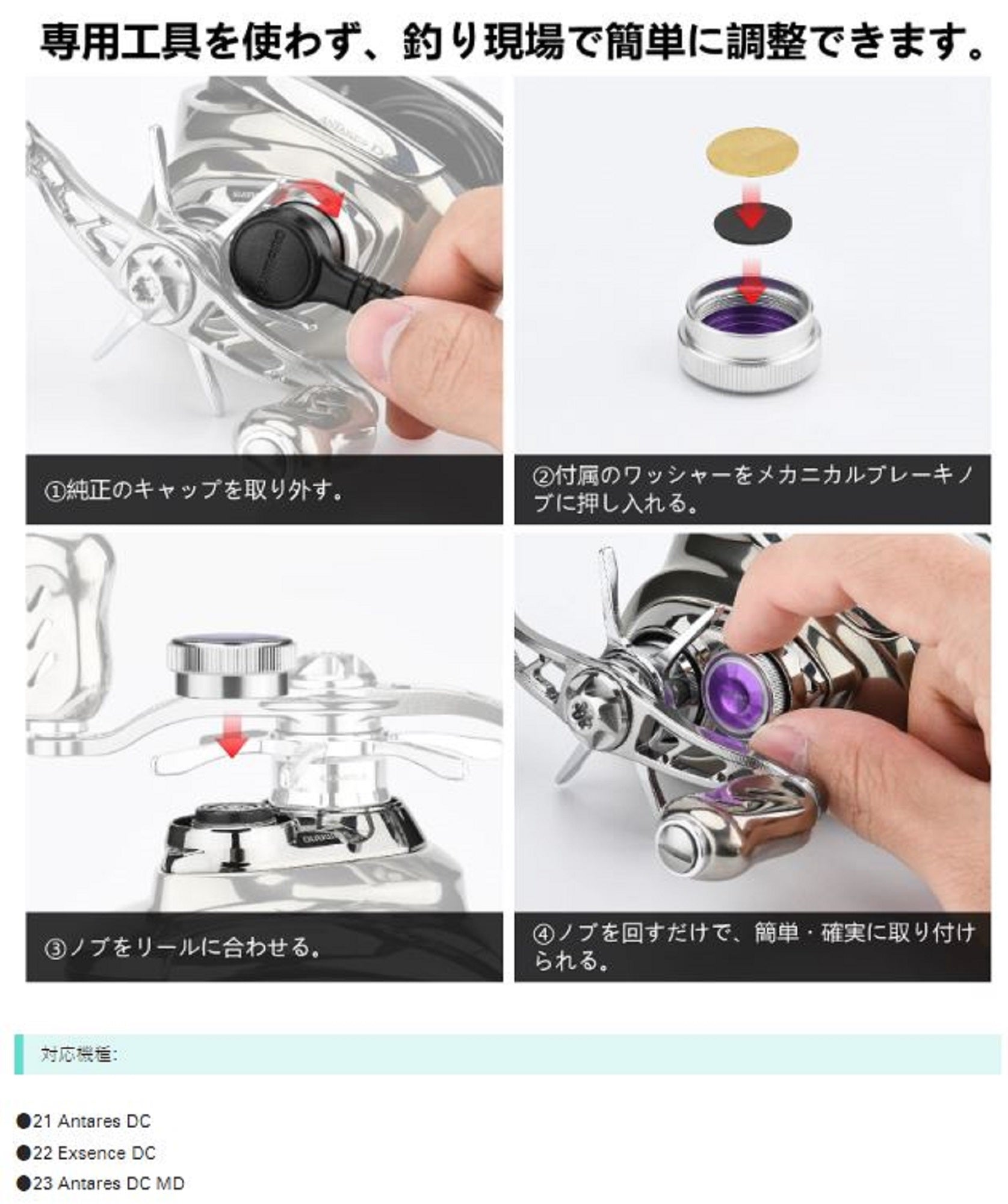 専用工具を使わず、釣り現場で簡単に調整できます。

①純正のキャップを取り外す。

②付属のワッシャーをメカニカルブレーキノブに押し入れる。

③ノブをリールに合わせる。

④ノブを回すだけで、簡単・確実に取り付けられる。

対応機種:

●21 Antares DC

●22 Exsence DC

●23 Antares DC MD