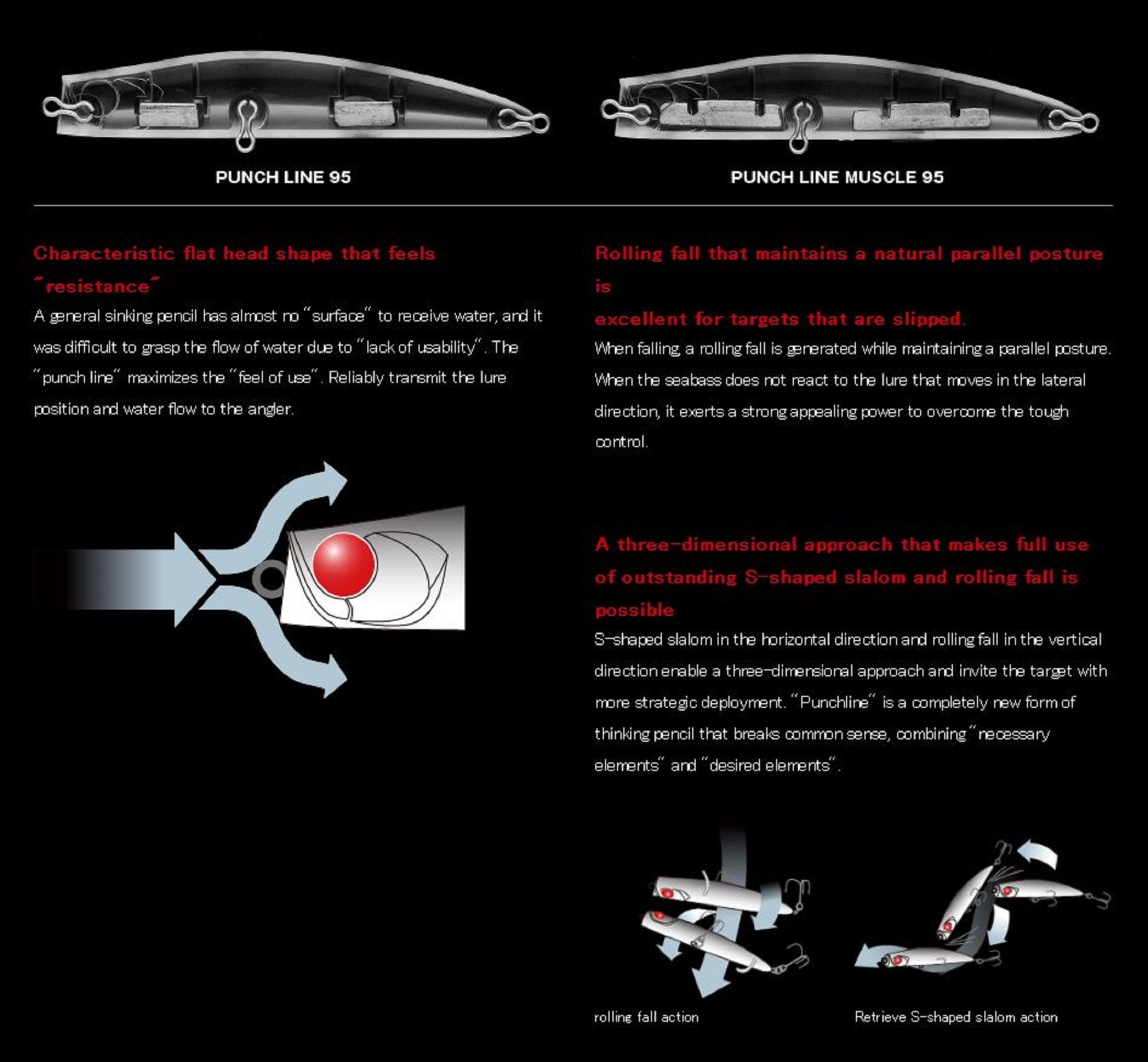 PUNCH LINE 95

PUNCH LINE MUSCLE 95

Characteristic flat head shape that feels "resistance"

A general sinking pencil has almost no "surface" to receive water, and it was difficult to grasp the flow of water due to "lack of usability". The "punch line" maximizes the "feel of use". Reliably transmit the lure position and water flow to the angler.

Rolling fall that maintains a natural parallel posture is
excellent for targets that are slipped.

When falling, a rolling fall is generated while maintaining a parallel posture. When the seabass does not react to the lure that moves in the lateral direction, it exerts a strong appealing power to overcome the tough control.

A three-dimensional approach that makes full use of outstanding S-shaped slalom and rolling fall is possible

S-shaped slalom in the horizontal direction and rolling fall in the vertical direction enable a three-dimensional approach and invite the target with more strategic deployment. "Punchline" is a completely new form of thinking pencil that breaks common sense, combining "necessary elements" and "desired elements".

rolling fall action

Retrieve S-shaped slalom action