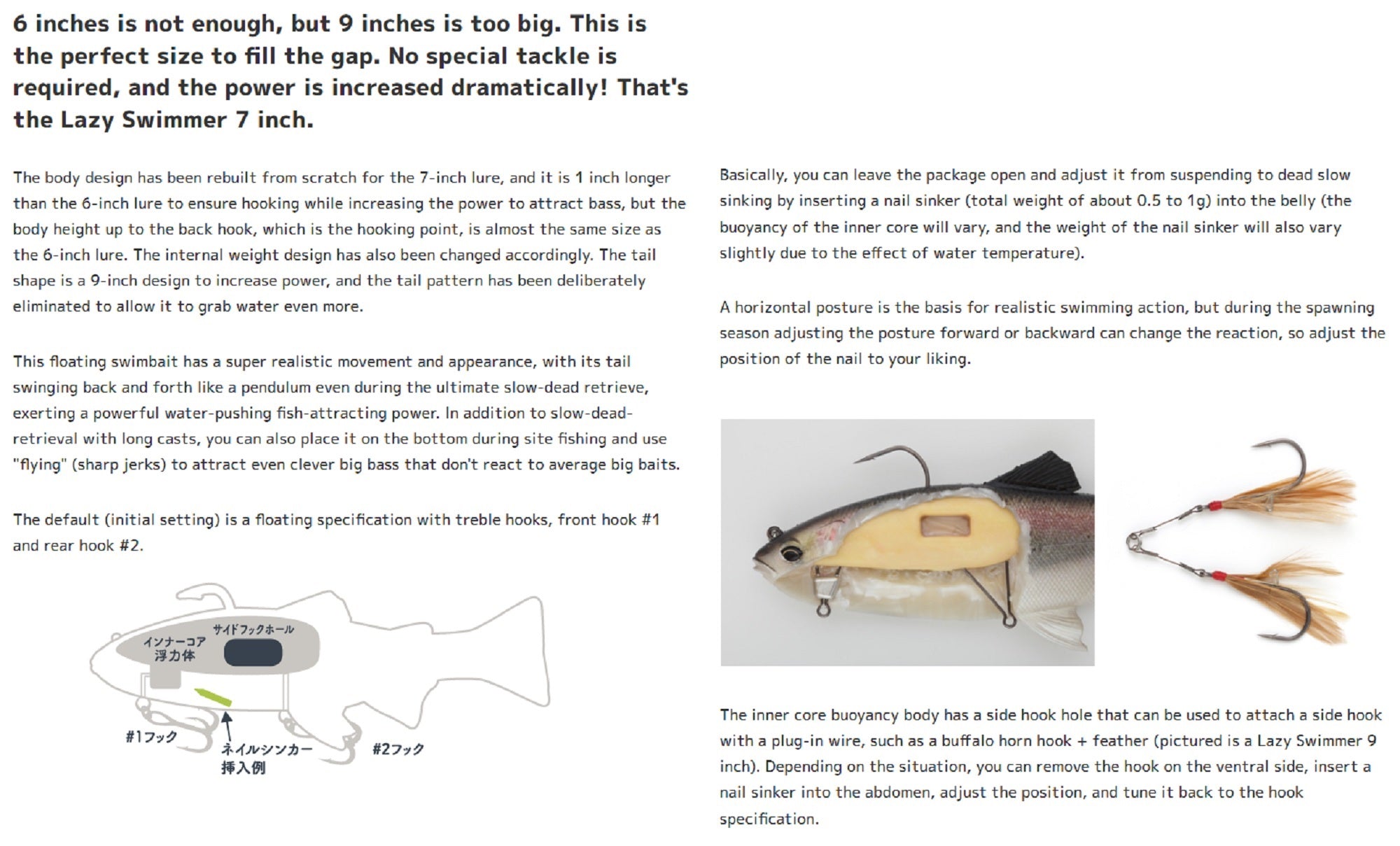 6 inches is not enough, but 9 inches is too big. This is the perfect size to fill the gap. No special tackle is required, and the power is increased dramatically! That's the Lazy Swimmer 7 inch.

The body design has been rebuilt from scratch for the 7-inch lure, and it is 1 inch longer than the 6-inch lure to ensure hooking while increasing the power to attract bass, but the body height up to the back hook, which is the hooking point, is almost the same size as the 6-inch lure. The internal weight design has also been changed accordingly. The tail shape is a 9-inch design to increase power, and the tail pattern has been deliberately eliminated to allow it to grab water even more.

This floating swimbait has a super realistic movement and appearance, with its tail swinging back and forth like a pendulum even during the ultimate slow-dead retrieve, exerting a powerful water-pushing fish-attracting power. In addition to slow-dead-retrieval with long casts, you can also place it on the bottom during site fishing and use "flying" (sharp jerks) to attract even clever big bass that don't react to average big baits.

The default (initial setting) is a floating specification with treble hooks, front hook #1 and rear hook #2.

サイドフックホール

インナーコア
浮力体

#1フック

ネイルシンカー
挿入例

#2フック

Basically, you can leave the package open and adjust it from suspending to dead slow sinking by inserting a nail sinker (total weight of about 0.5 to 1g) into the belly (the buoyancy of the inner core will vary, and the weight of the nail sinker will also vary slightly due to the effect of water temperature).

A horizontal posture is the basis for realistic swimming action, but during the spawning season adjusting the posture forward or backward can change the reaction, so adjust the position of the nail to your liking.

The inner core buoyancy body has a side hook hole that can be used to attach a side hook with a plug-in wire, such as a buffalo horn hook + feather (pictured is a Lazy Swimmer 9 inch). Depending on the situation, you can remove the hook on the ventral side, insert a nail sinker into the abdomen, adjust the position, and tune it back to the hook specification.