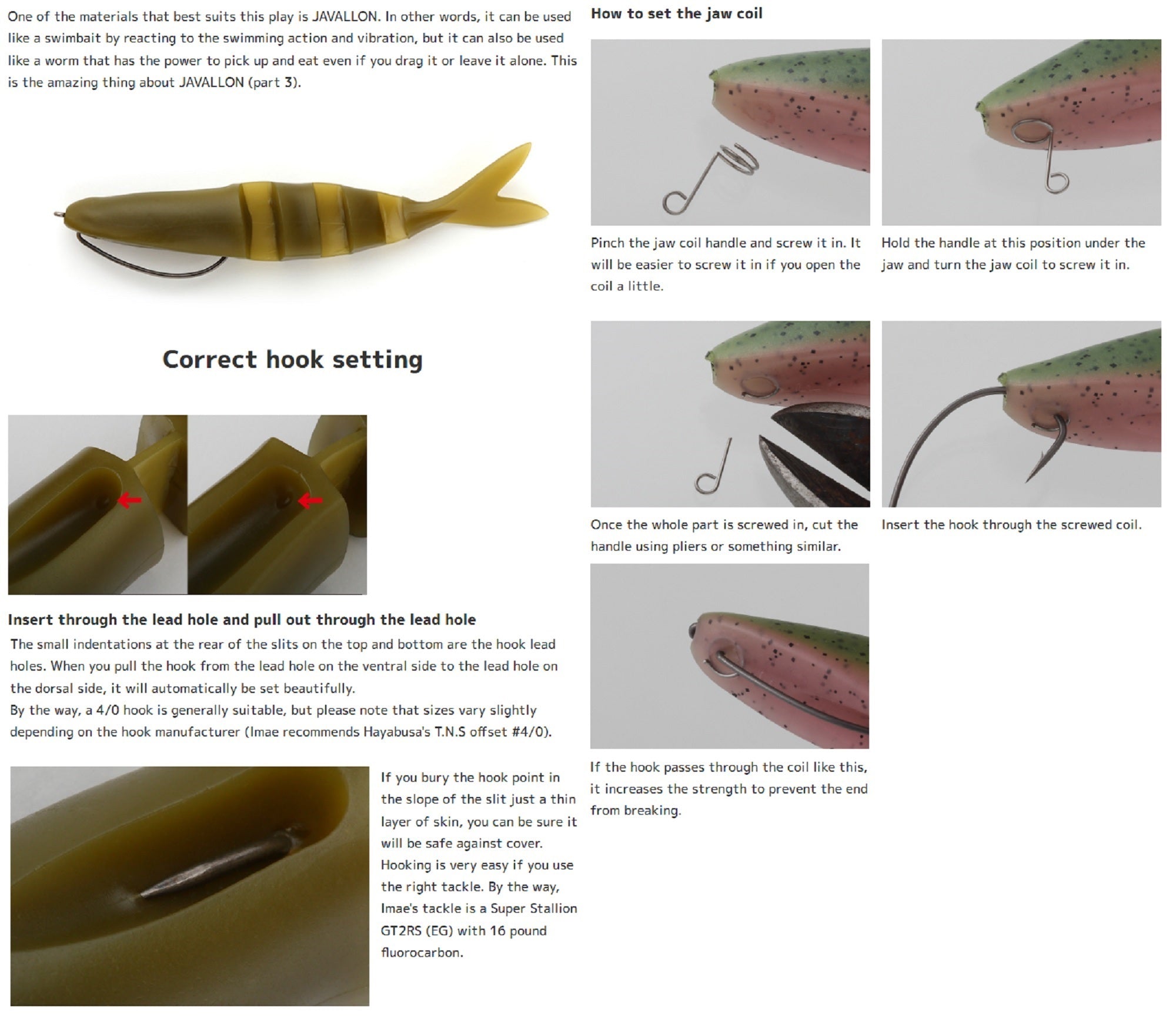 One of the materials that best suits this play is JAVALLON. In other words, it can be used like a swimbait by reacting to the swimming action and vibration, but it can also be used like a worm that has the power to pick up and eat even if you drag it or leave it alone. This is the amazing thing about JAVALLON (part 3).

Correct hook setting

Insert through the lead hole and pull out through the lead hole

The small indentations at the rear of the slits on the top and bottom are the hook lead holes. When you pull the hook from the lead hole on the ventral side to the lead hole on the dorsal side, it will automatically be set beautifully.
By the way, a 4/0 hook is generally suitable, but please note that sizes vary slightly depending on the hook manufacturer (Imae recommends Hayabusa's T.N.S offset #4/0).

If you bury the hook point in the slope of the slit just a thin layer of skin, you can be sure it will be safe against cover. Hooking is very easy if you use the right tackle. By the way, Imae's tackle is a Super Stallion GT2RS (EG) with 16 pound fluorocarbon.

How to set the jaw coil

Pinch the jaw coil handle and screw it in. It will be easier to screw it in if you open the coil a little.

Hold the handle at this position under the jaw and turn the jaw coil to screw it in.

Once the whole part is screwed in, cut the handle using pliers or something similar.

Insert the hook through the screwed coil.

If the hook passes through the coil like this, it increases the strength to prevent the end from breaking.