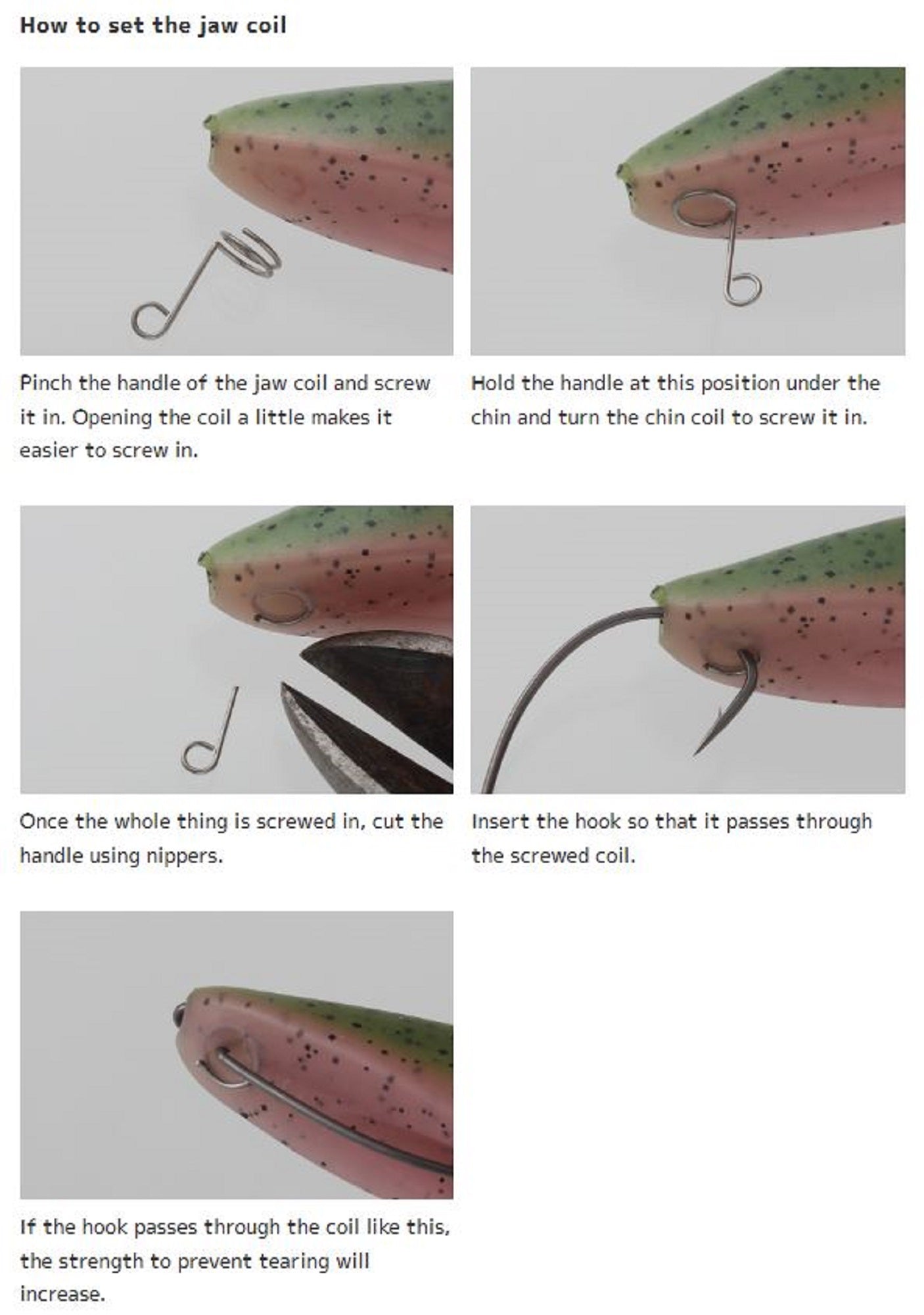 How to set the jaw coil

Pinch the handle of the jaw coil and screw it in. Opening the coil a little makes it easier to screw in.

Hold the handle at this position under the chin and turn the chin coil to screw it in.

Once the whole thing is screwed in, cut the handle using nippers.

Insert the hook so that it passes through the screwed coil.

If the hook passes through the coil like this, the strength to prevent tearing will increase.