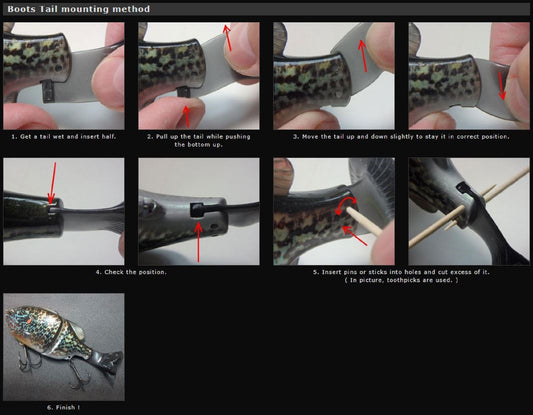 Boots Tail mounting method

1. Get a tail wet and insert half.

2. Pull up the tail while pushing the bottom up.

3. Move the tail up and down slightly to stay it in correct position.

4. Check the position.

5. Insert pins or sticks into holes and cut excess of it.
( In picture, toothpicks are used. )

6. Finish !