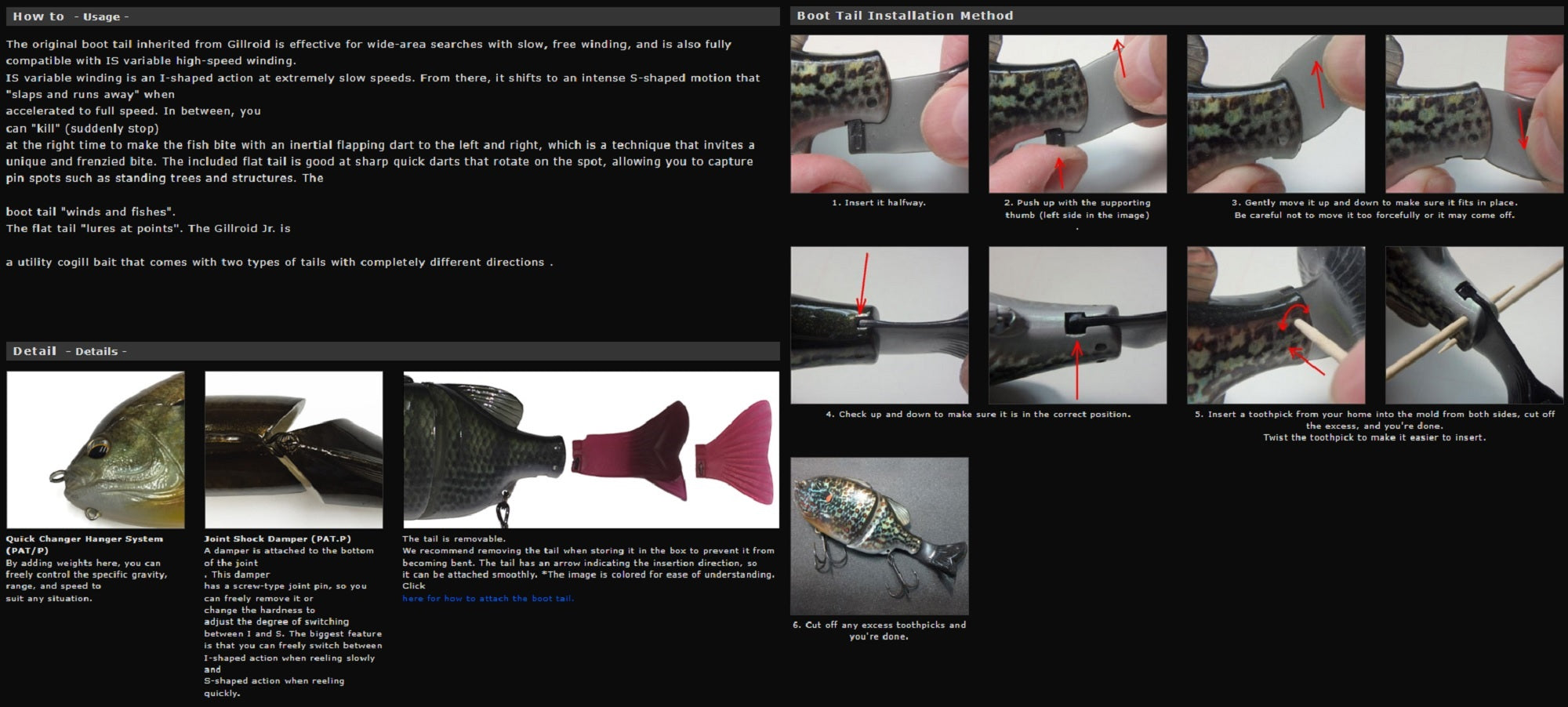 How to - Usage -

The original boot tail inherited from Gillroid is effective for wide-area searches with slow, free winding, and is also fully compatible with IS variable high-speed winding.
IS variable winding is an I-shaped action at extremely slow speeds. From there, it shifts to an intense S-shaped motion that "slaps and runs away" when
accelerated to full speed. In between, you
can "kill" (suddenly stop)
at the right time to make the fish bite with an inertial flapping dart to the left and right, which is a technique that invites a unique and frenzied bite. The included flat tail is good at sharp quick darts that rotate on the spot, allowing you to capture pin spots such as standing trees and structures. The

boot tail "winds and fishes".
The flat tail "lures at points". The Gillroid Jr. is

a utility cogill bait that comes with two types of tails with completely different directions .

Detail - Details -

Quick Changer Hanger System (PAT/P)
By adding weights here, you can freely control the specific gravity, range, and speed to suit any situation.

Joint Shock Damper (PAT.P)
A damper is attached to the bottom of the joint
. This damper
has a screw-type joint pin, so you can freely remove it or change the hardness to adjust the degree of switching between I and S. The biggest feature is that you can freely switch between I-shaped action when reeling slowly and
S-shaped action when reeling quickly.

The tail is removable.
We recommend removing the tail when storing it in the box to prevent it from becoming bent. The tail has an arrow indicating the insertion direction, so it can be attached smoothly. *The image is colored for ease of understanding. Click
here for how to attach the boot tail.

Boot Tail Installation Method

1. Insert it halfway.

2. Push up with the supporting thumb (left side in the image)
.

3. Gently move it up and down to make sure it fits in place.
Be careful not to move it too forcefully or it may come off.

4. Check up and down to make sure it is in the correct position.

5. Insert a toothpick from your home into the mold from both sides, cut off the excess, and you're done.
Twist the toothpick to make it easier to insert.

6. Cut off any excess toothpicks and you're done.