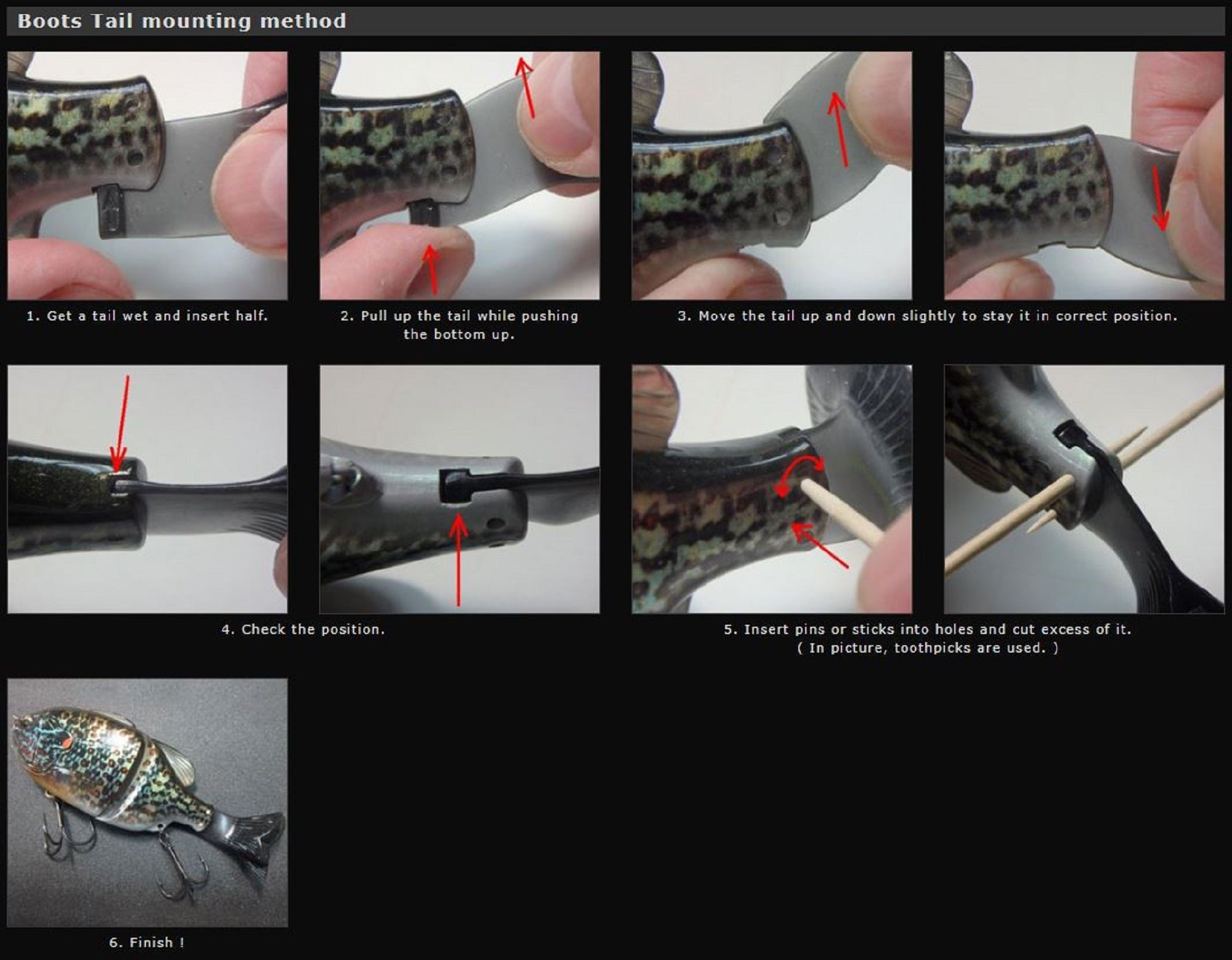 Boots Tail mounting method

1. Get a tail wet and insert half.

2. Pull up the tail while pushing the bottom up.

3. Move the tail up and down slightly to stay it in correct position.

4. Check the position.

5. Insert pins or sticks into holes and cut excess of it. ( In picture, toothpicks are used. )

6. Finish !