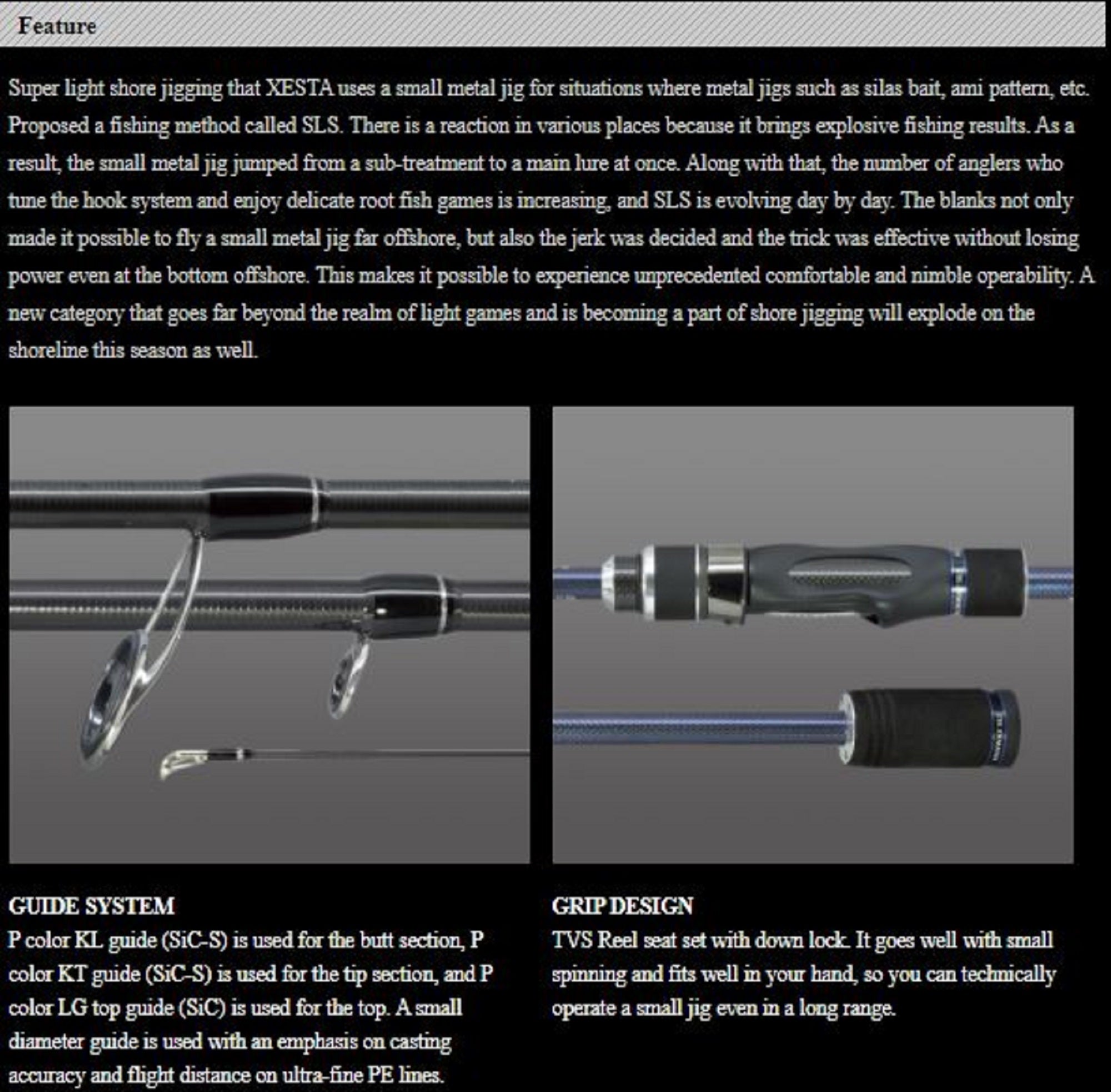 Feature

Super light shore jigging that XESTA uses a small metal jig for situations where metal jigs such as silas bait, ami pattern, etc. Proposed a fishing method called SLS. There is a reaction in various places because it brings explosive fishing results. As a result, the small metal jig jumped from a sub-treatment to a main lure at once. Along with that, the number of anglers who tune the hook system and enjoy delicate root fish games is increasing, and SLS is evolving day by day. The blanks not only made it possible to fly a small metal jig far offshore, but also the jerk was decided and the trick was effective without losing power even at the bottom offshore. This makes it possible to experience unprecedented comfortable and nimble operability. A new category that goes far beyond the realm of light games and is becoming a part of shore jigging will explode on the shoreline this season as well.

GUIDE SYSTEM
P color KL guide (SiC-S) is used for the butt section, P color KT guide (SiC-S) is used for the tip section, and P color LG top guide (SiC) is used for the top. A small diameter guide is used with an emphasis on casting accuracy and flight distance on ultra-fine PE lines.

GRIP DESIGN
TVS Reel seat set with down lock. It goes well with small spinning and fits well in your hand, so you can technically operate a small jig even in a long range.