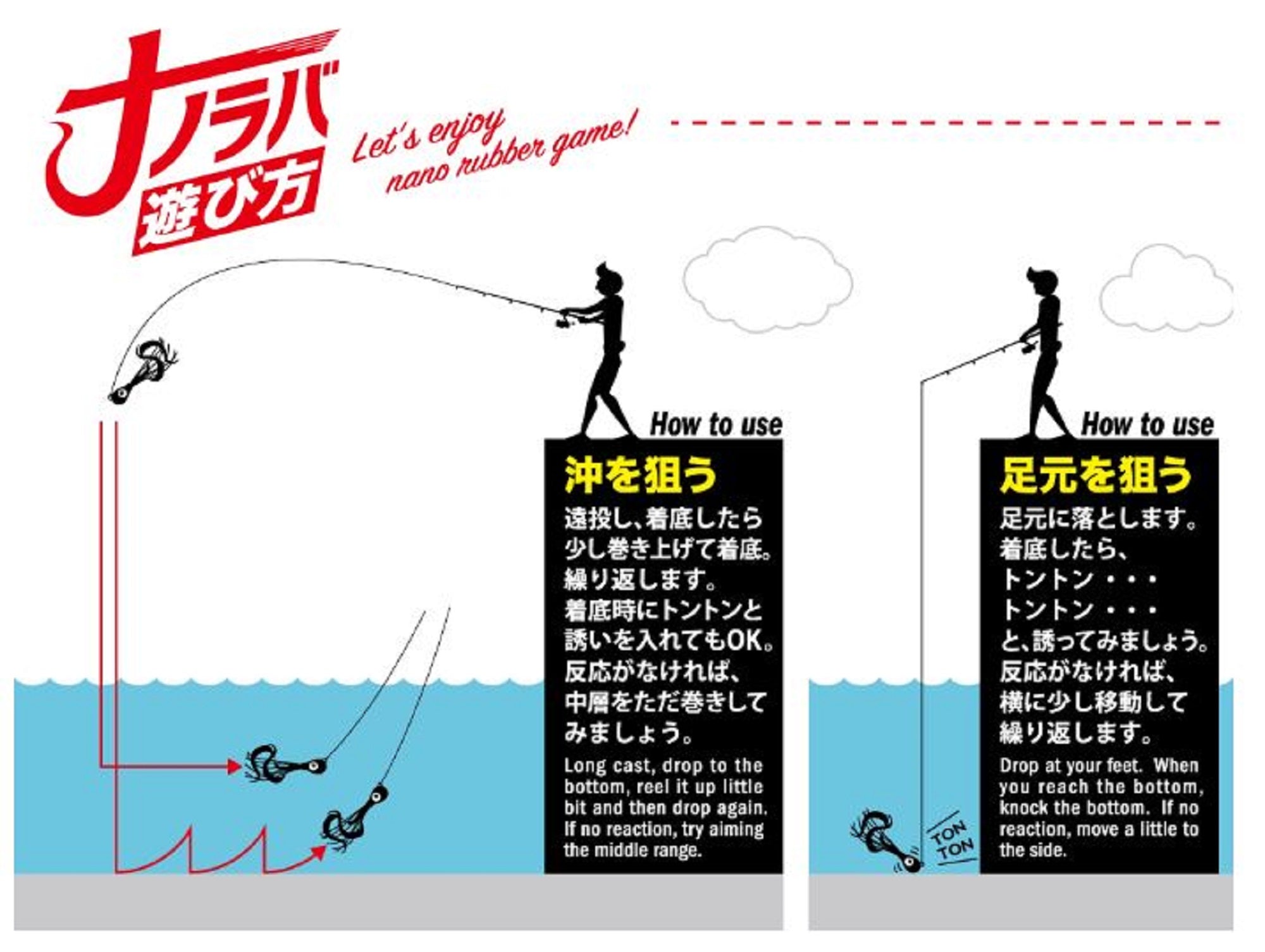 ナノラバ
遊び方

Let's enjoy nano rubber game!

How to use

沖を狙う

遠投し、着底したら少し巻き上げて着底。繰り返します。着底時にトントンと誘いを入れてもOK。反応がなければ、中層をただ巻きしてみましょう。

Long cast, drop to the bottom, reel it up little bit and then drop again. If no reaction, try aiming the middle range.

How to use

足元を狙う

足元に落とします。着底したら、トントン・・・トントン・・・と、誘ってみましょう。反応がなければ、横に少し移動して繰り返します。

Drop at your feet. When you reach the bottom, knock the bottom. If no reaction, move a little to the side.

TON TON