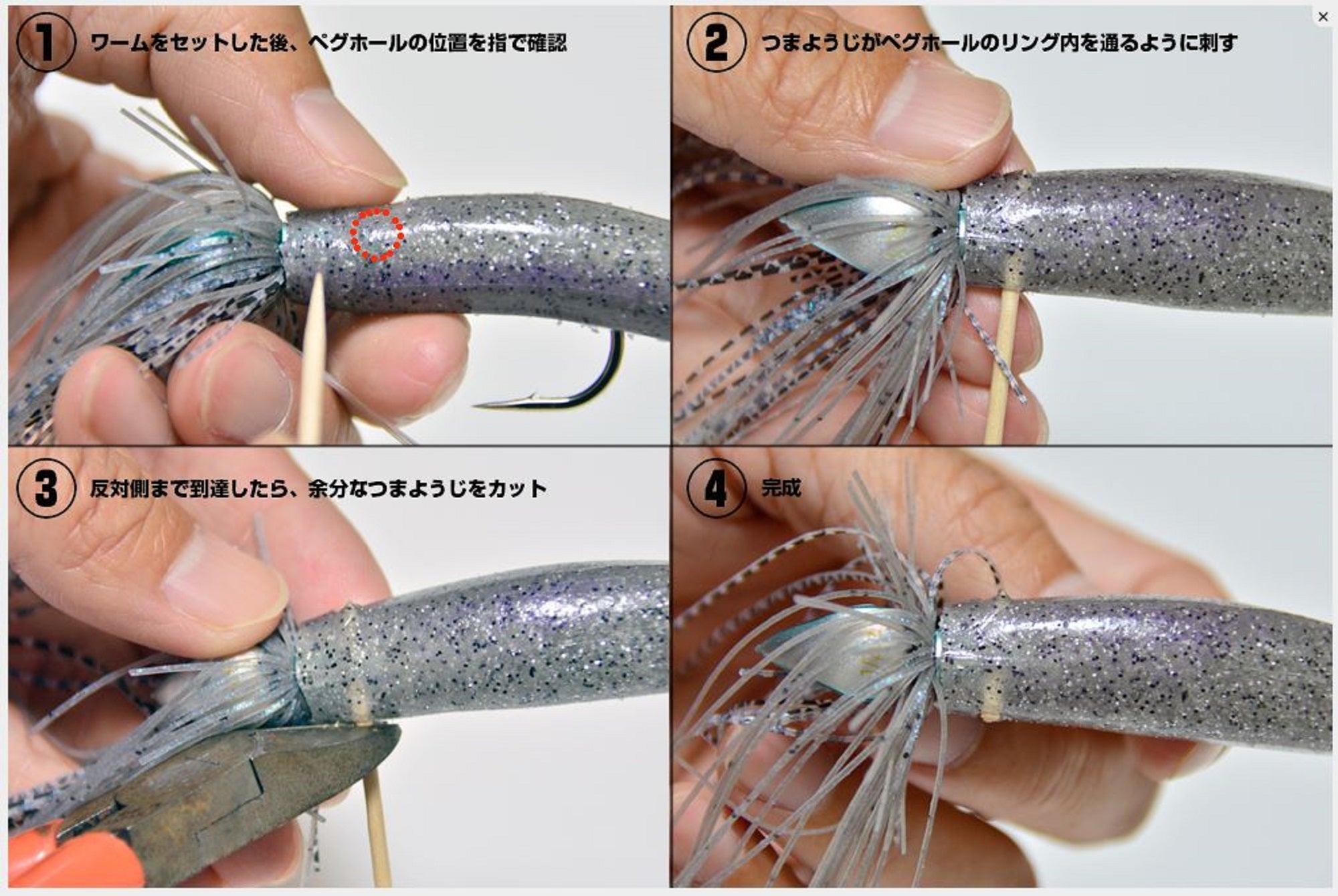 ×

1 ワームをセットした後、ペグホールの位置を指で確認

2 つまようじがペグホールのリング内を通るように刺す

3 反対側まで到達したら、余分なつまようじをカット

4 完成