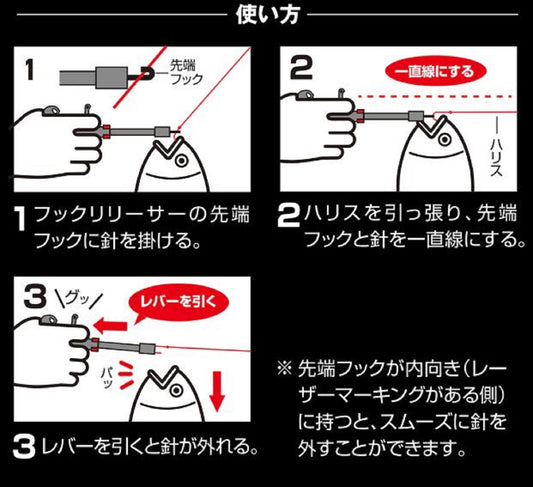 使い方

1
先端フック

1 フックリリーサーの先端フックに針を掛ける。

2
一直線にする
ハリス

2 ハリスを引っ張り、先端フックと針を一直線にする。

3
グッ
レバーを引く
パッ

3 レバーを引くと針が外れる。

※ 先端フックが内向き（レーザーマーキングがある側）に持つと、スムーズに針を外すことができます。