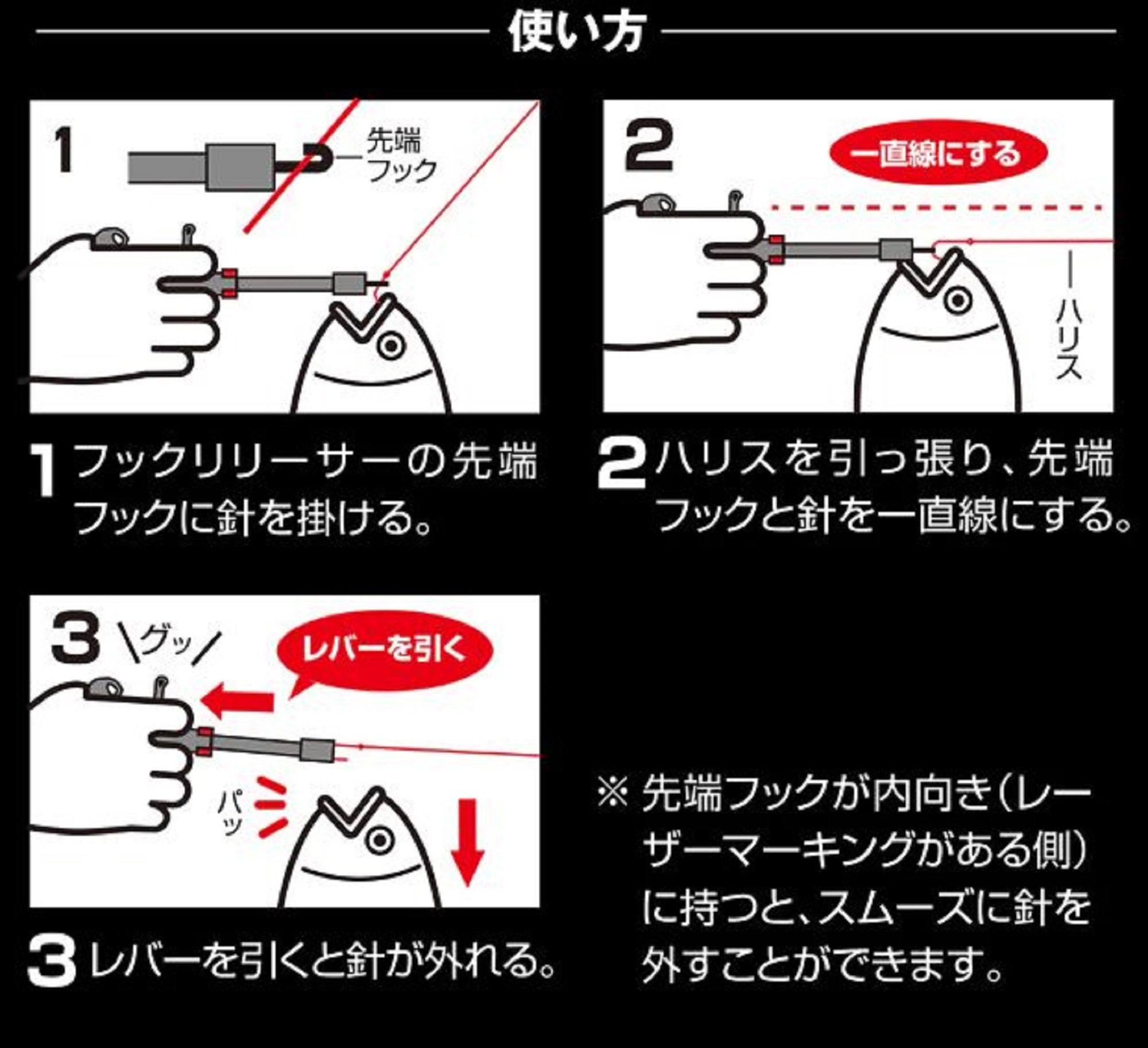 使い方

1

先端フック

1 フックリリーサーの先端フックに針を掛ける。

2

一直線にする

ハリス

2 ハリスを引っ張り、先端フックと針を一直線にする。

3 グッ

レバーを引く

パッ

3 レバーを引くと針が外れる。

※ 先端フックが内向き(レーザーマーキングがある側)に持つと、スムーズに針を外すことができます。