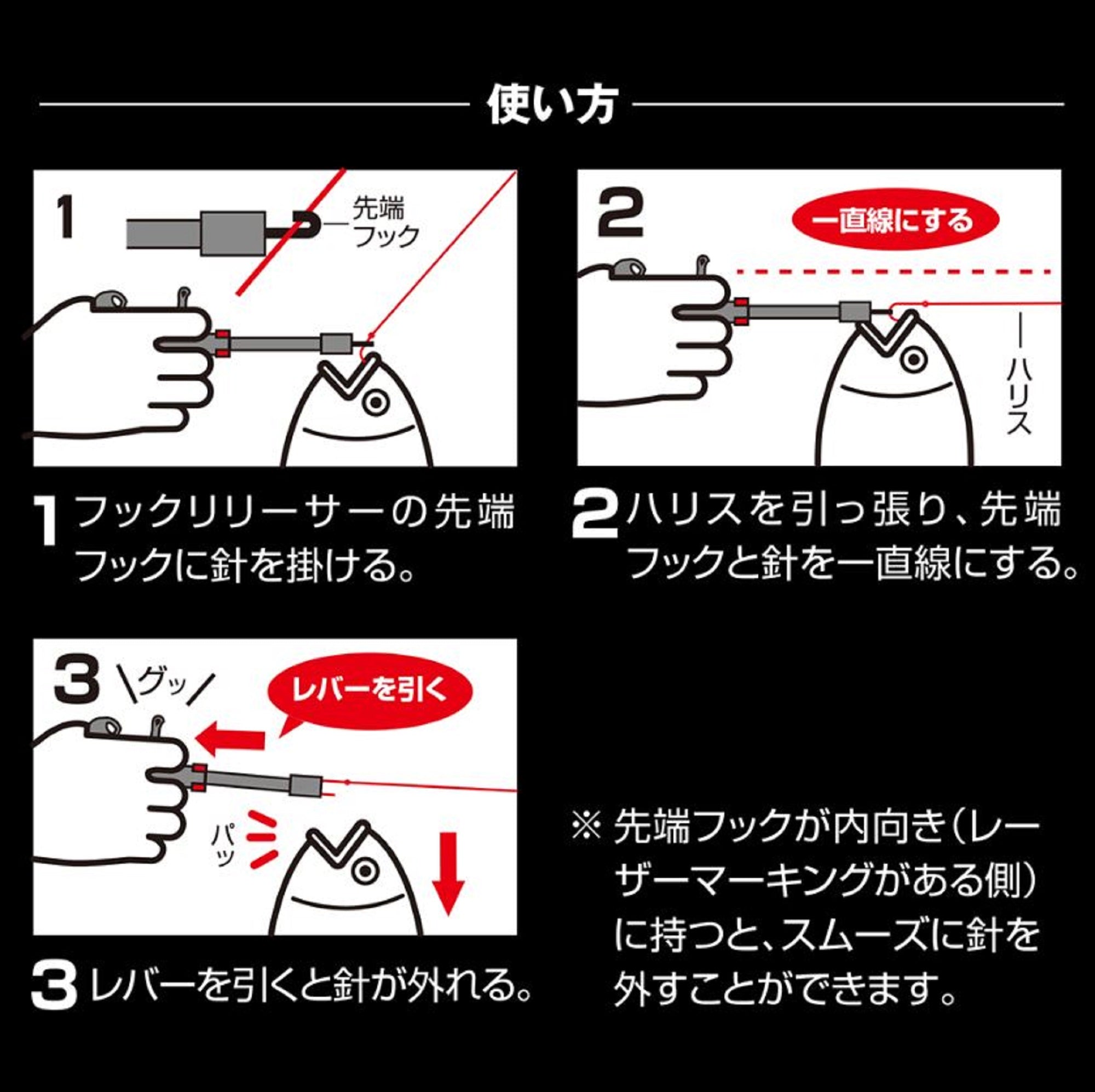 使い方

1

先端フック

1 フックリリーサーの先端フックに針を掛ける。

2

一直線にする

ハリス

2 ハリスを引っ張り、先端フックと針を一直線にする。

3

グッ

レバーを引く

パッ

3 レバーを引くと針が外れる。

※ 先端フックが内向き（レーザーマーキングがある側）に持つと、スムーズに針を外すことができます。