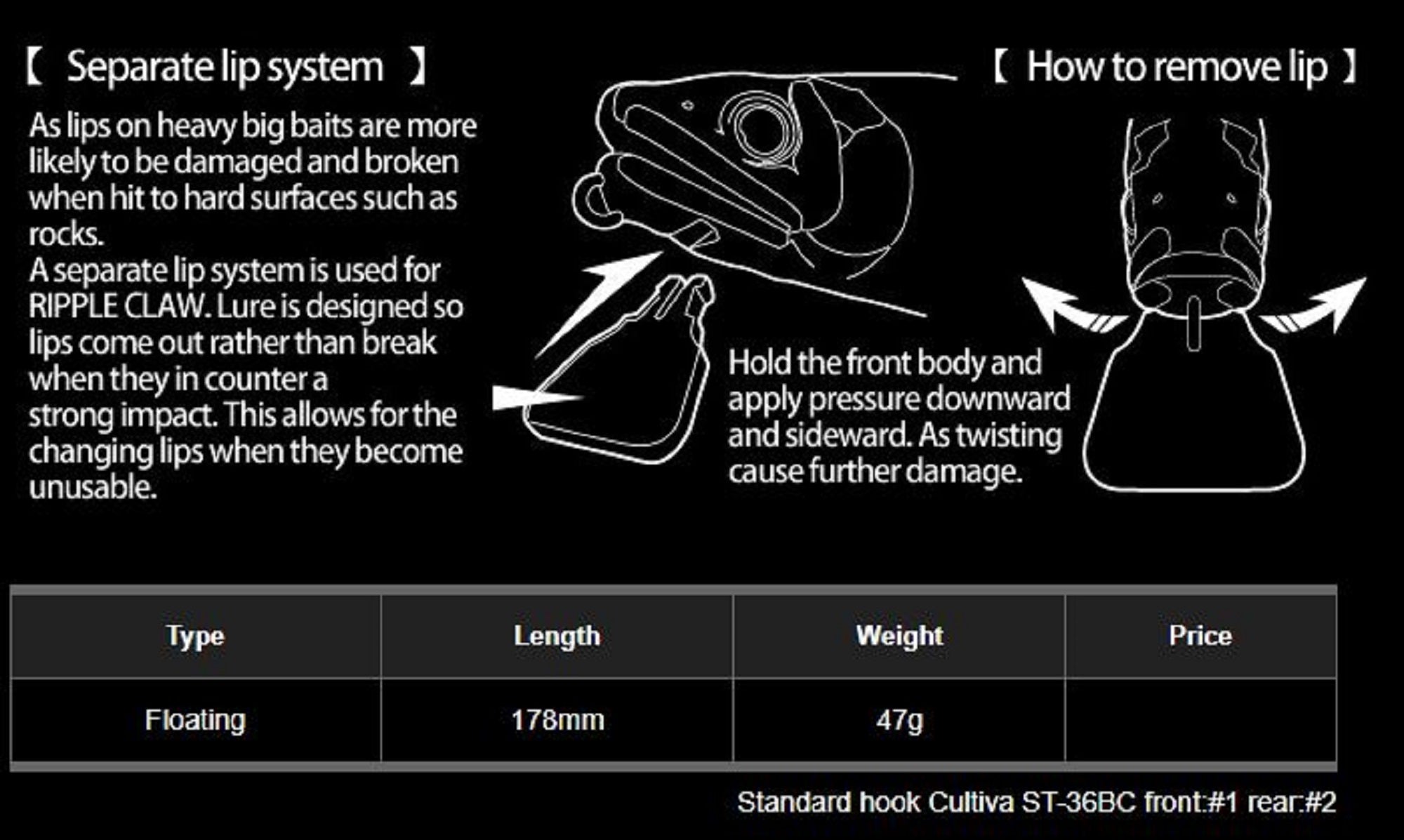 【 Separate lip system 】

As lips on heavy big baits are more likely to be damaged and broken when hit to hard surfaces such as rocks.
A separate lip system is used for RIPPLE CLAW. Lure is designed so lips come out rather than break when they in counter a strong impact. This allows for the changing lips when they become unusable.

【 How to remove lip 】

Hold the front body and apply pressure downward and sideward. As twisting cause further damage.

| Type | Length | Weight | Price |
|---|---|---|---|
| Floating | 178mm | 47g | |

Standard hook Cultiva ST-36BC front:#1 rear:#2