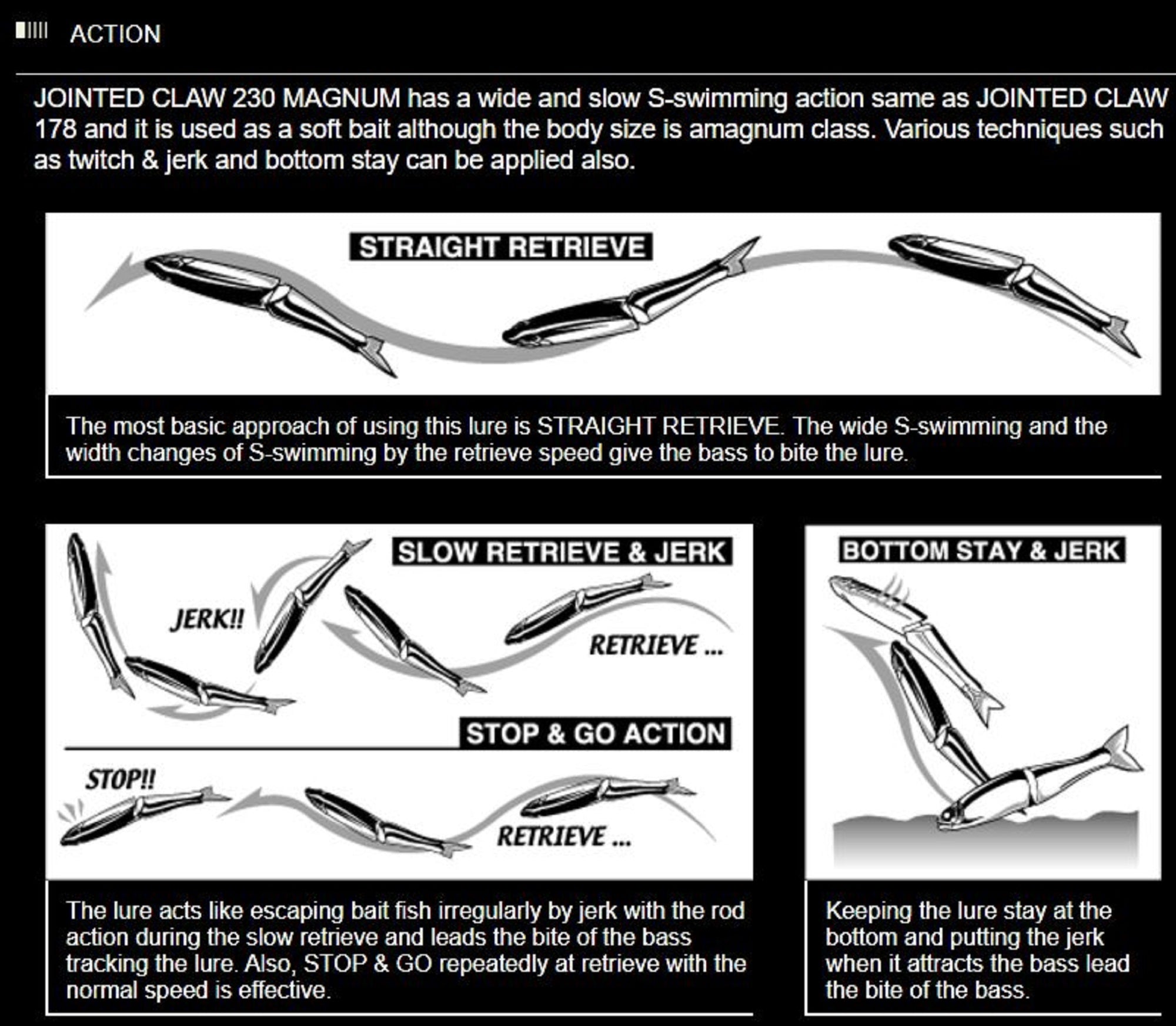 ACTION

JOINTED CLAW 230 MAGNUM has a wide and slow S-swimming action same as JOINTED CLAW 178 and it is used as a soft bait although the body size is amagnum class. Various techniques such as twitch & jerk and bottom stay can be applied also.

STRAIGHT RETRIEVE

The most basic approach of using this lure is STRAIGHT RETRIEVE. The wide S-swimming and the width changes of S-swimming by the retrieve speed give the bass to bite the lure.

SLOW RETRIEVE & JERK

JERK!!

RETRIEVE ...

STOP & GO ACTION

STOP!!

RETRIEVE ...

The lure acts like escaping bait fish irregularly by jerk with the rod action during the slow retrieve and leads the bite of the bass tracking the lure. Also, STOP & GO repeatedly at retrieve with the normal speed is effective.

BOTTOM STAY & JERK

Keeping the lure stay at the bottom and putting the jerk when it attracts the bass lead the bite of the bass.