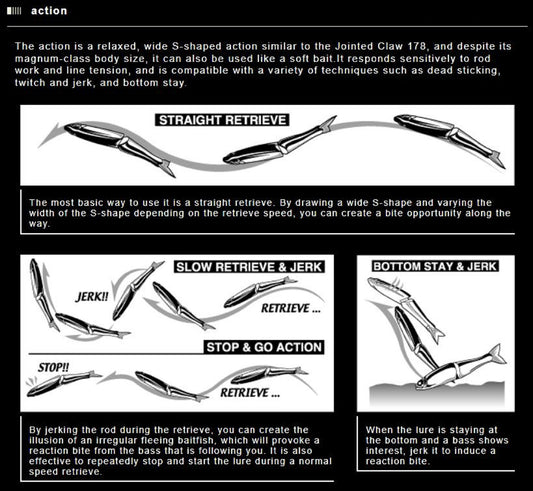 action

The action is a relaxed, wide S-shaped action similar to the Jointed Claw 178, and despite its magnum-class body size, it can also be used like a soft bait.It responds sensitively to rod work and line tension, and is compatible with a variety of techniques such as dead sticking, twitch and jerk, and bottom stay.

STRAIGHT RETRIEVE

The most basic way to use it is a straight retrieve. By drawing a wide S-shape and varying the width of the S-shape depending on the retrieve speed, you can create a bite opportunity along the way.

SLOW RETRIEVE & JERK

JERK!!

RETRIEVE ...

STOP & GO ACTION

STOP!!

RETRIEVE ...

By jerking the rod during the retrieve, you can create the illusion of an irregular fleeing baitfish, which will provoke a reaction bite from the bass that is following you. It is also effective to repeatedly stop and start the lure during a normal speed retrieve.

BOTTOM STAY & JERK

When the lure is staying at the bottom and a bass shows interest, jerk it to induce a reaction bite.