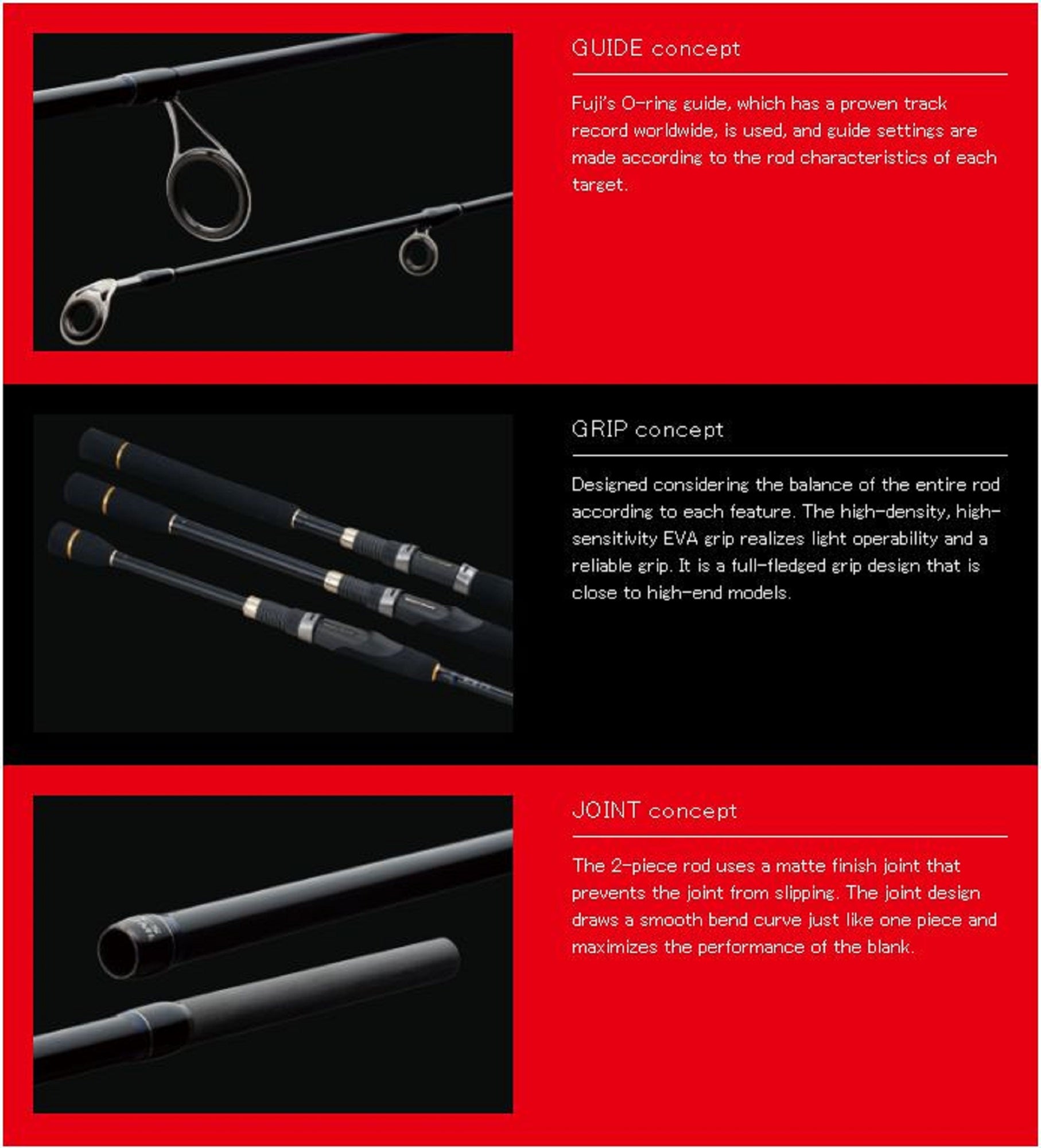 GUIDE concept

Fuji's O-ring guide, which has a proven track record worldwide, is used, and guide settings are made according to the rod characteristics of each target.

GRIP concept

Designed considering the balance of the entire rod according to each feature. The high-density, high-sensitivity EVA grip realizes light operability and a reliable grip. It is a full-fledged grip design that is close to high-end models.

JOINT concept

The 2-piece rod uses a matte finish joint that prevents the joint from slipping. The joint design draws a smooth bend curve just like one piece and maximizes the performance of the blank.