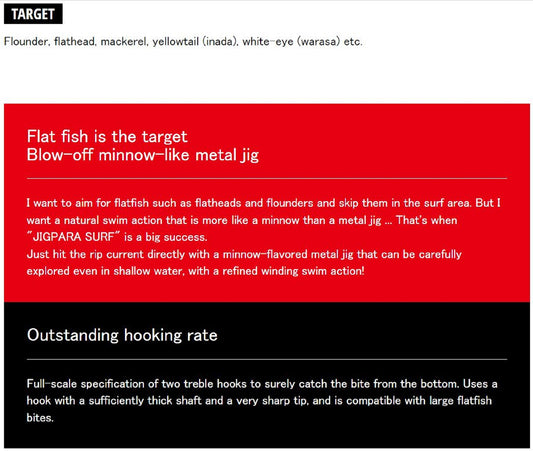 TARGET

Flounder, flathead, mackerel, yellowtail (inada), white-eye (warasa) etc.

Flat fish is the target
Blow-off minnow-like metal jig

I want to aim for flatfish such as flatheads and flounders and skip them in the surf area. But I want a natural swim action that is more like a minnow than a metal jig ... That's when "JIGPARA SURF" is a big success.
Just hit the rip current directly with a minnow-flavored metal jig that can be carefully explored even in shallow water, with a refined winding swim action!

Outstanding hooking rate

Full-scale specification of two treble hooks to surely catch the bite from the bottom. Uses a hook with a sufficiently thick shaft and a very sharp tip, and is compatible with large flatfish bites.