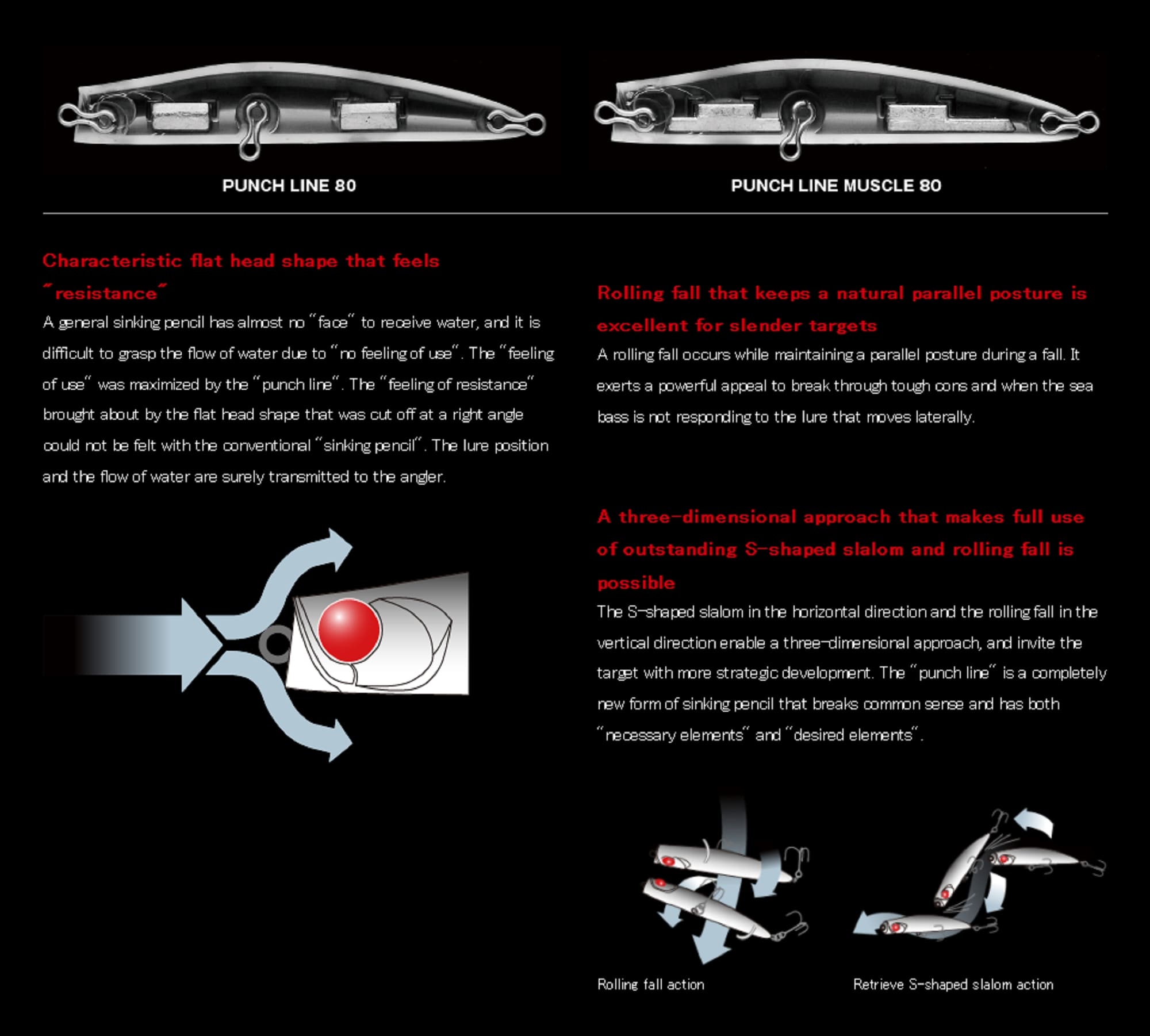 PUNCH LINE 80

PUNCH LINE MUSCLE 80

Characteristic flat head shape that feels "resistance"

A general sinking pencil has almost no "face" to receive water, and it is difficult to grasp the flow of water due to "no feeling of use". The "feeling of use" was maximized by the "punch line". The "feeling of resistance" brought about by the flat head shape that was cut off at a right angle could not be felt with the conventional "sinking pencil". The lure position and the flow of water are surely transmitted to the angler.

Rolling fall that keeps a natural parallel posture is excellent for slender targets

A rolling fall occurs while maintaining a parallel posture during a fall. It exerts a powerful appeal to break through tough cons and when the sea bass is not responding to the lure that moves laterally.

A three-dimensional approach that makes full use of outstanding S-shaped slalom and rolling fall is possible

The S-shaped slalom in the horizontal direction and the rolling fall in the vertical direction enable a three-dimensional approach, and invite the target with more strategic development. The "punch line" is a completely new form of sinking pencil that breaks common sense and has both "necessary elements" and "desired elements".

Rolling fall action

Retrieve S-shaped slalom action