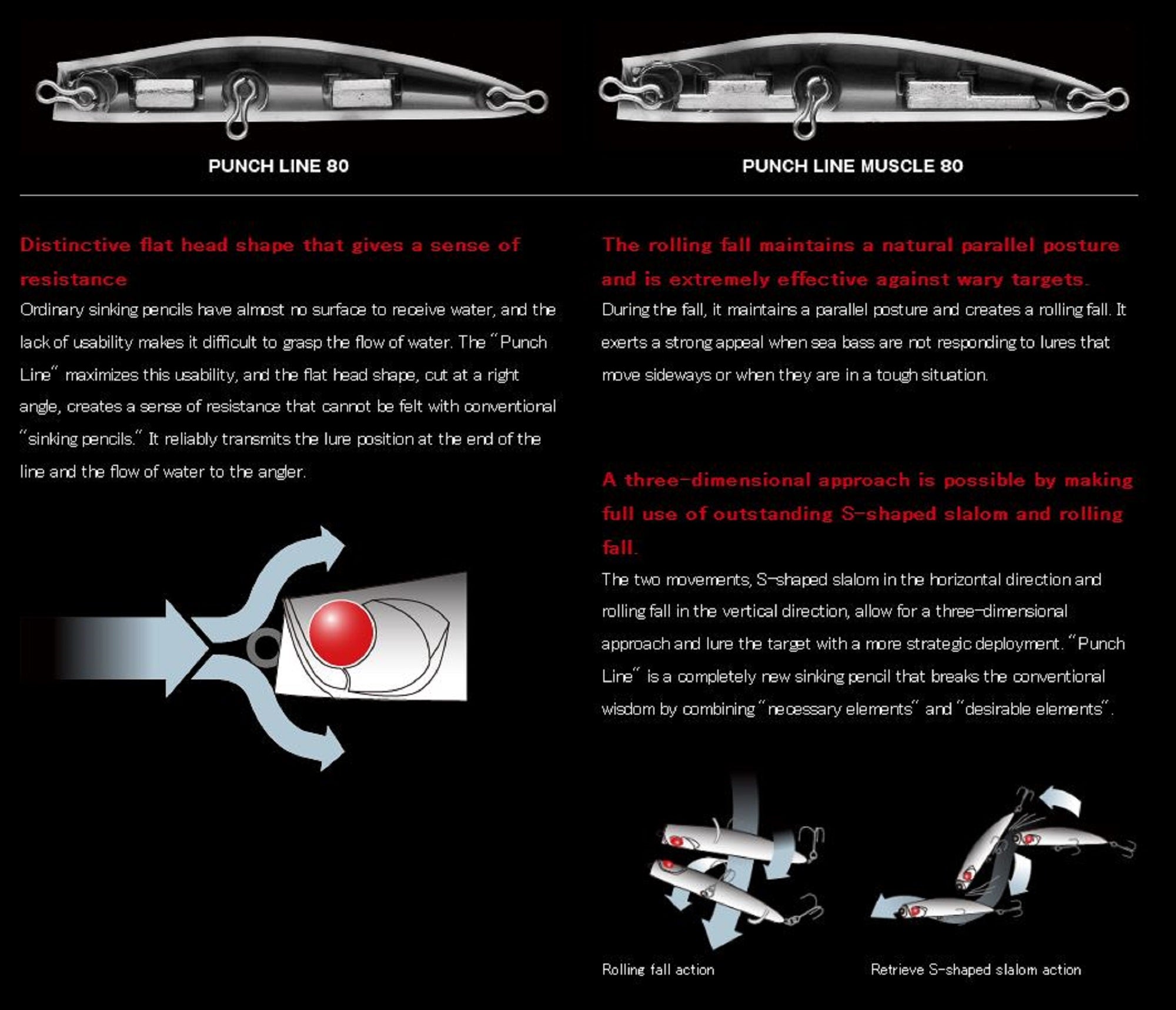 PUNCH LINE 80

PUNCH LINE MUSCLE 80

Distinctive flat head shape that gives a sense of resistance

Ordinary sinking pencils have almost no surface to receive water, and the lack of usability makes it difficult to grasp the flow of water. The "Punch Line" maximizes this usability, and the flat head shape, cut at a right angle, creates a sense of resistance that cannot be felt with conventional "sinking pencils." It reliably transmits the lure position at the end of the line and the flow of water to the angler.

The rolling fall maintains a natural parallel posture and is extremely effective against wary targets.

During the fall, it maintains a parallel posture and creates a rolling fall. It exerts a strong appeal when sea bass are not responding to lures that move sideways or when they are in a tough situation.

A three-dimensional approach is possible by making full use of outstanding S-shaped slalom and rolling fall.

The two movements, S-shaped slalom in the horizontal direction and rolling fall in the vertical direction, allow for a three-dimensional approach and lure the target with a more strategic deployment. "Punch Line" is a completely new sinking pencil that breaks the conventional wisdom by combining "necessary elements" and "desirable elements".

Rolling fall action

Retrieve S-shaped slalom action