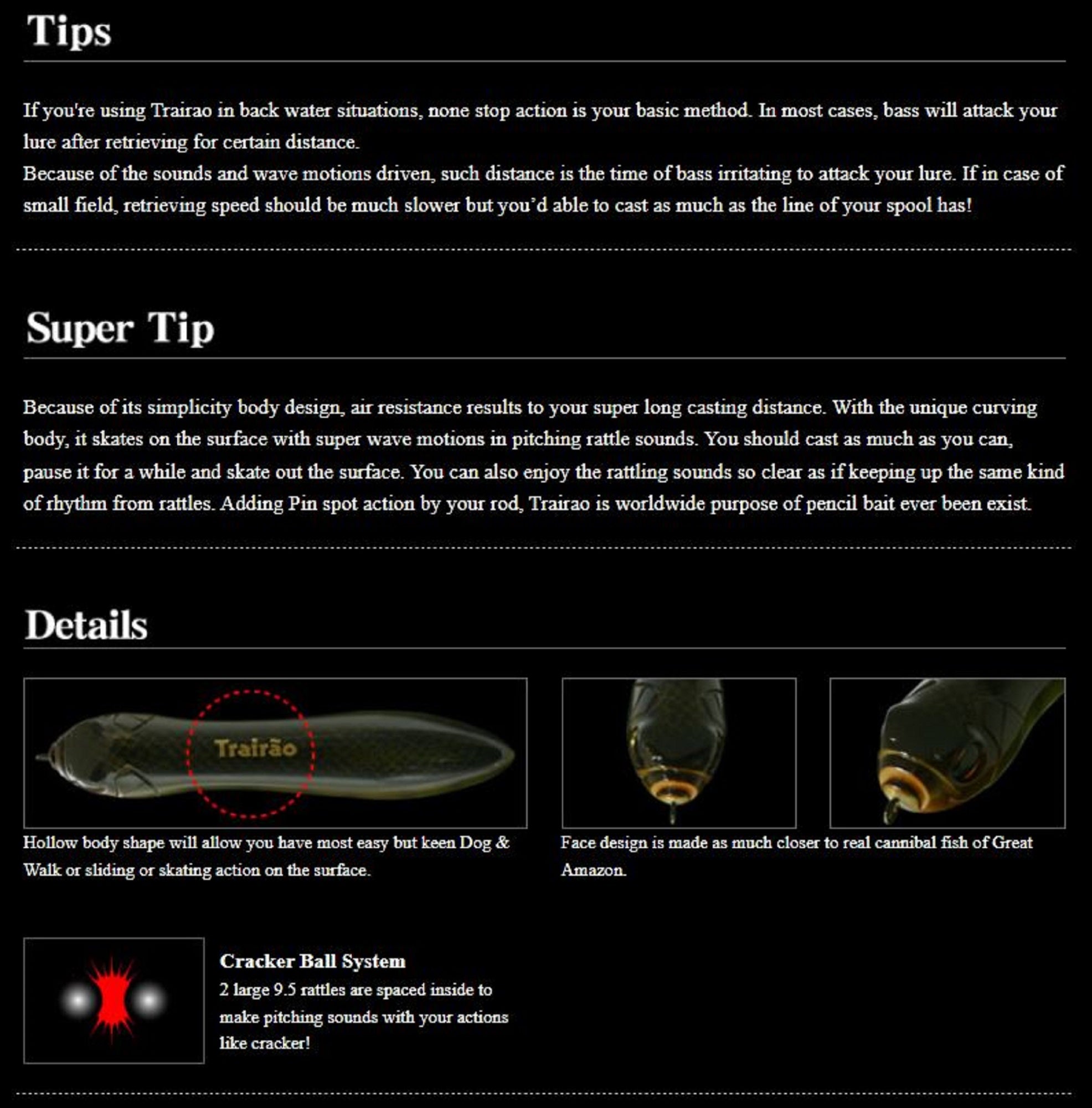 Tips

If you're using Trairao in back water situations, none stop action is your basic method. In most cases, bass will attack your lure after retrieving for certain distance.
Because of the sounds and wave motions driven, such distance is the time of bass irritating to attack your lure. If in case of small field, retrieving speed should be much slower but you'd able to cast as much as the line of your spool has!

Super Tip

Because of its simplicity body design, air resistance results to your super long casting distance. With the unique curving body, it skates on the surface with super wave motions in pitching rattle sounds. You should cast as much as you can, pause it for a while and skate out the surface. You can also enjoy the rattling sounds so clear as if keeping up the same kind of rhythm from rattles. Adding Pin spot action by your rod, Trairao is worldwide purpose of pencil bait ever been exist.

Details

Trairão

Hollow body shape will allow you have most easy but keen Dog & Walk or sliding or skating action on the surface.

Face design is made as much closer to real cannibal fish of Great Amazon.

Cracker Ball System
2 large 9.5 rattles are spaced inside to make pitching sounds with your actions like cracker!