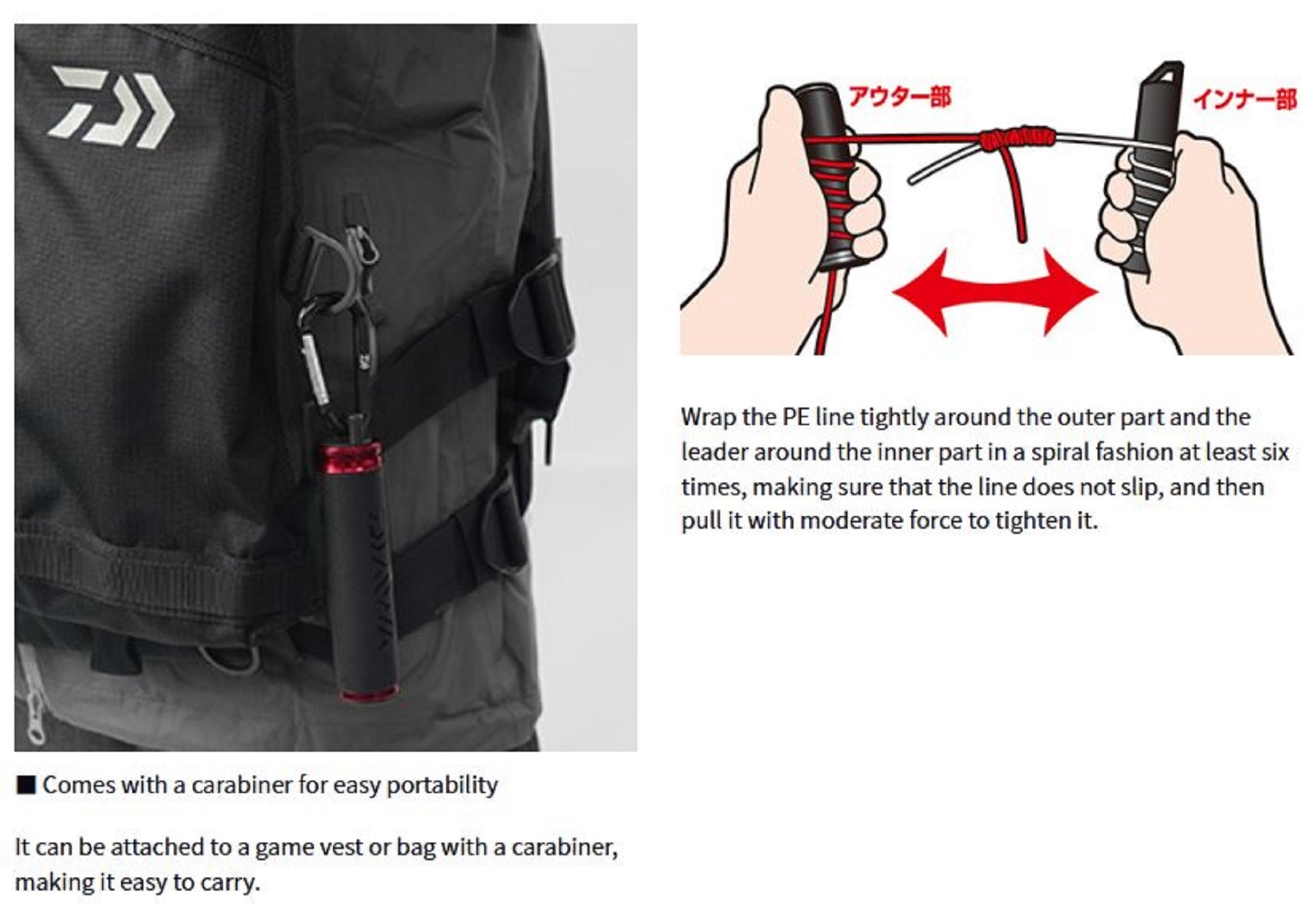 ■ Comes with a carabiner for easy portability

It can be attached to a game vest or bag with a carabiner, making it easy to carry.

アウター部

インナー部

Wrap the PE line tightly around the outer part and the leader around the inner part in a spiral fashion at least six times, making sure that the line does not slip, and then pull it with moderate force to tighten it.