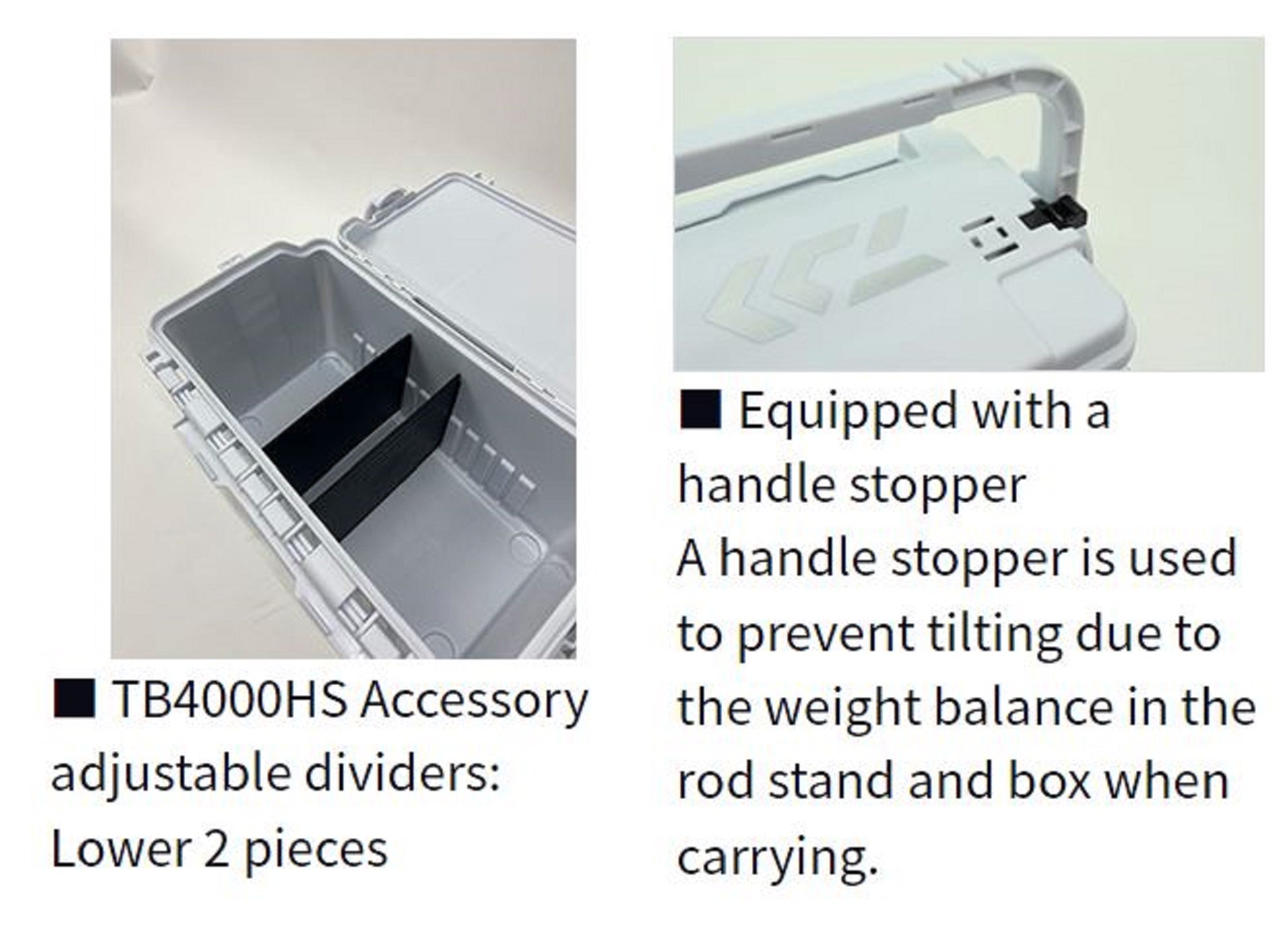 ■ TB4000HS Accessory adjustable dividers: Lower 2 pieces

■ Equipped with a handle stopper
A handle stopper is used to prevent tilting due to the weight balance in the rod stand and box when carrying.