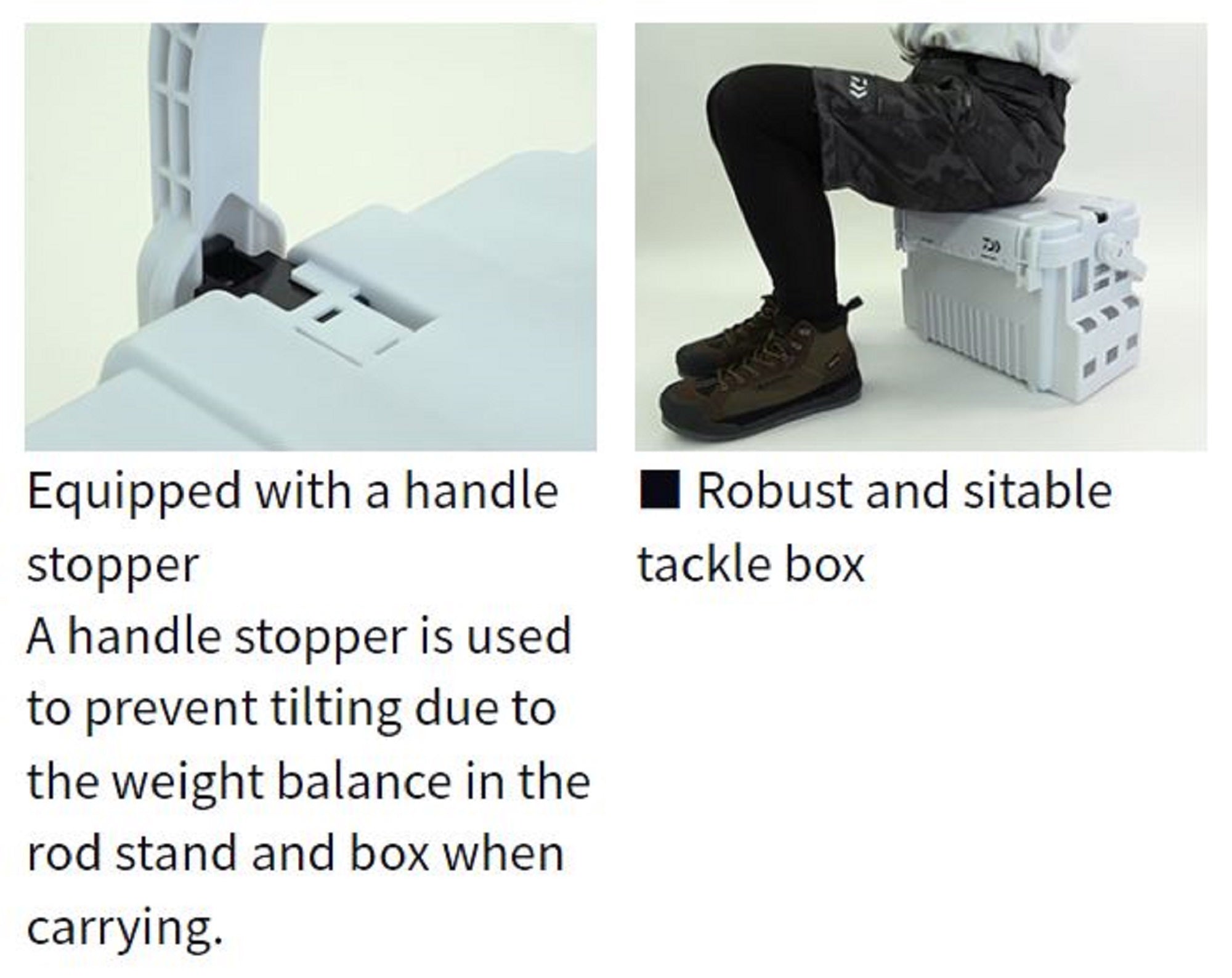 Equipped with a handle stopper
A handle stopper is used to prevent tilting due to the weight balance in the rod stand and box when carrying.

■ Robust and sitable tackle box